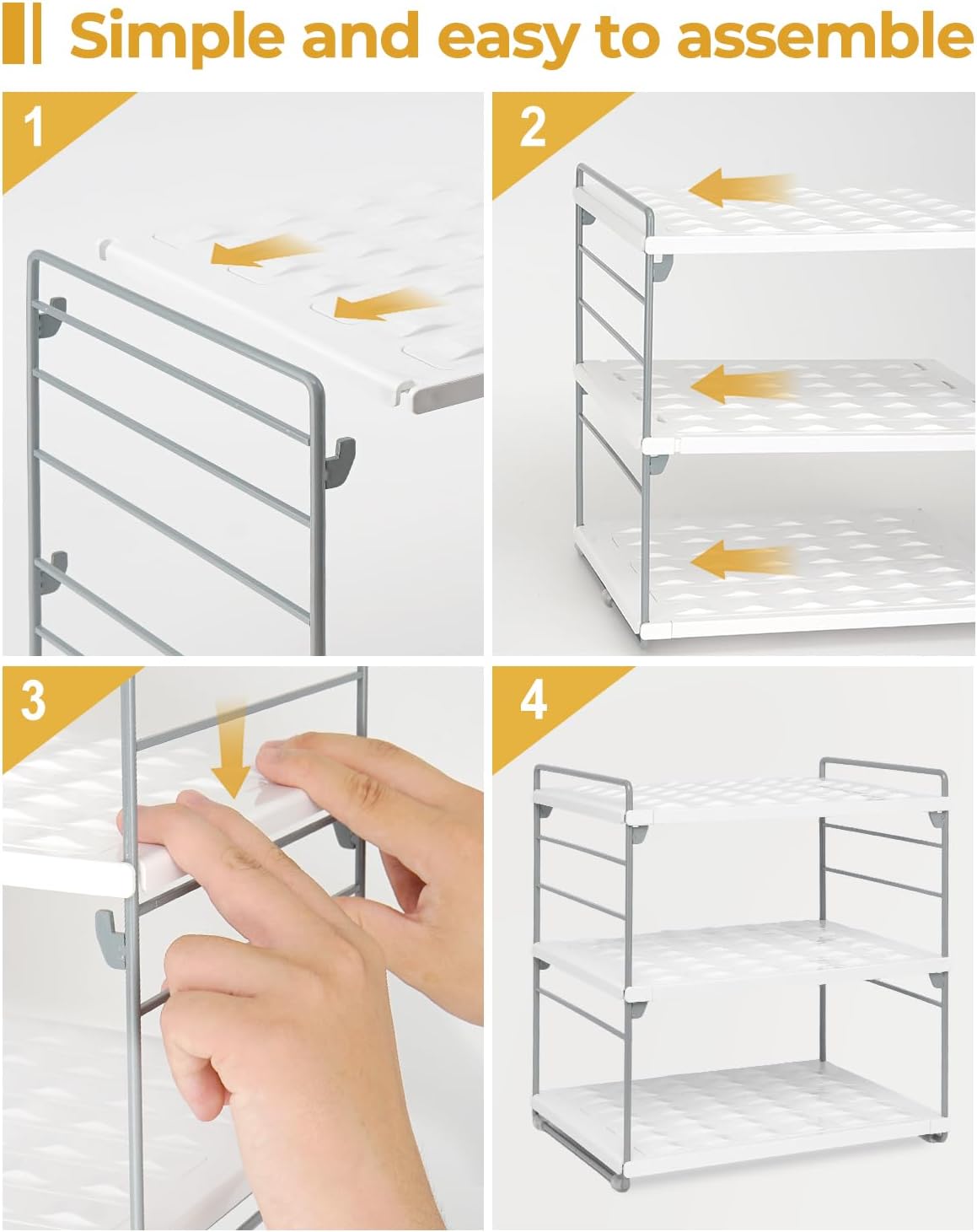 Simple and easy to assemble

1

2

3

4