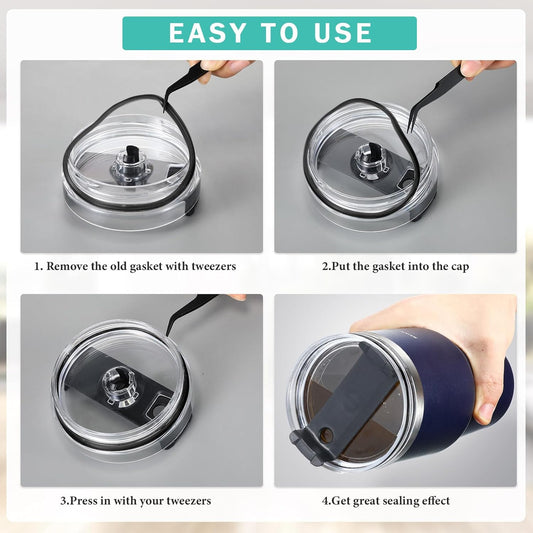 EASY TO USE

1. Remove the old gasket with tweezers

2.Put the gasket into the cap

3.Press in with your tweezers

4.Get great sealing effect