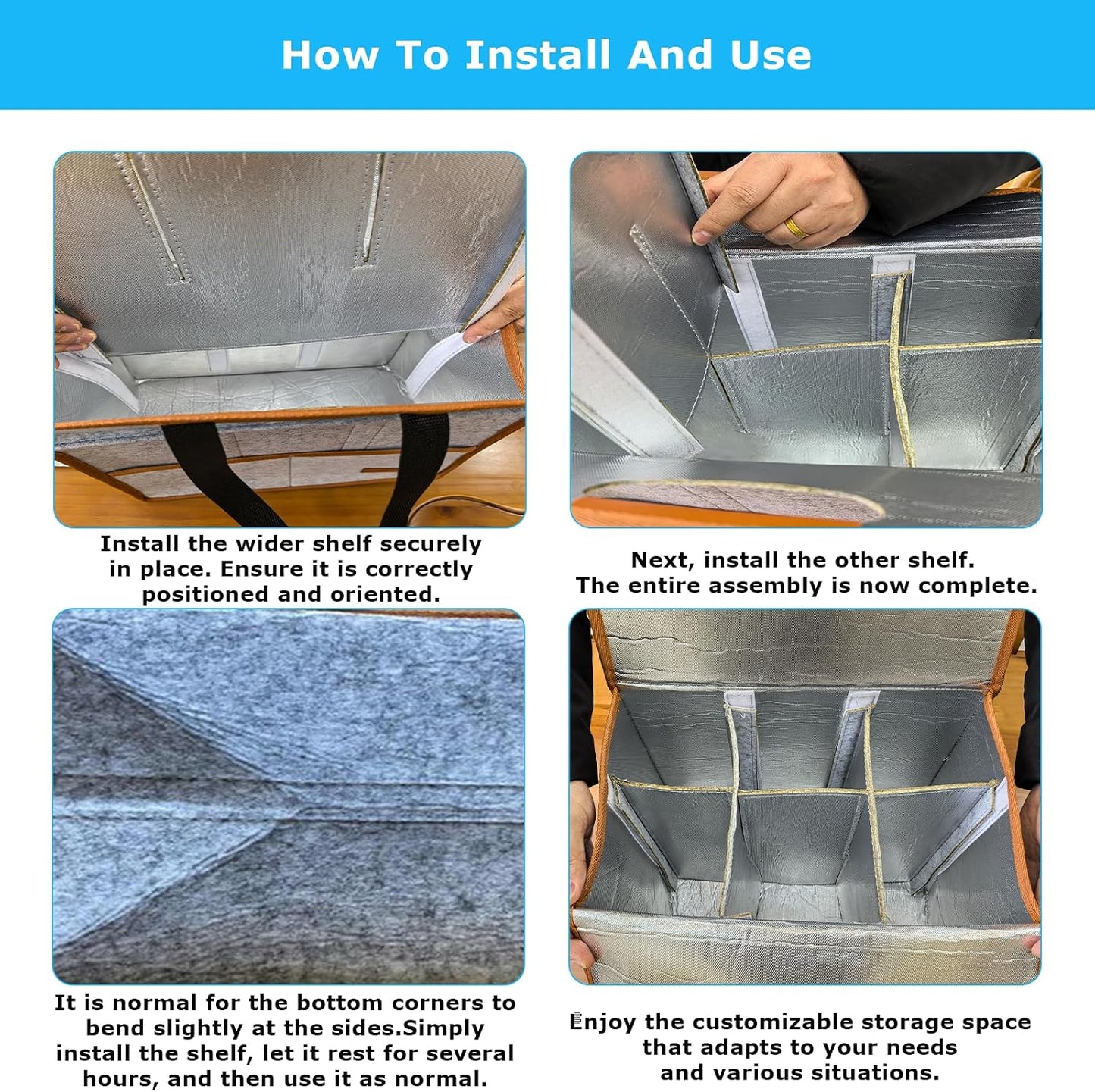 How To Install And Use

Install the wider shelf securely in place. Ensure it is correctly positioned and oriented.

Next, install the other shelf. The entire assembly is now complete.

It is normal for the bottom corners to bend slightly at the sides.Simply install the shelf, let it rest for several hours, and then use it as normal.

Enjoy the customizable storage space that adapts to your needs and various situations.