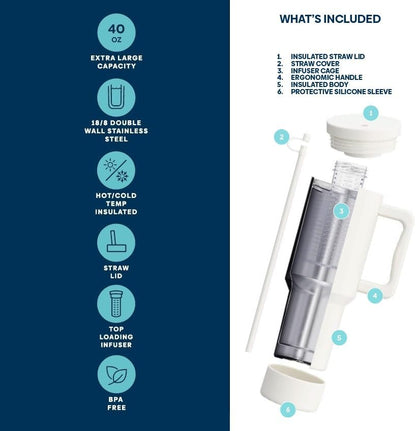 40
OZ
EXTRA LARGE CAPACITY

18/8 DOUBLE WALL STAINLESS STEEL

HOT/COLD TEMP INSULATED

STRAW LID

TOP LOADING INFUSER

BPA FREE

WHAT'S INCLUDED

1. INSULATED STRAW LID
2. STRAW COVER
3. INFUSER CAGE
4. ERGONOMIC HANDLE
5. INSULATED BODY
6. PROTECTIVE SILICONE SLEEVE

1
2
3
4
5
6