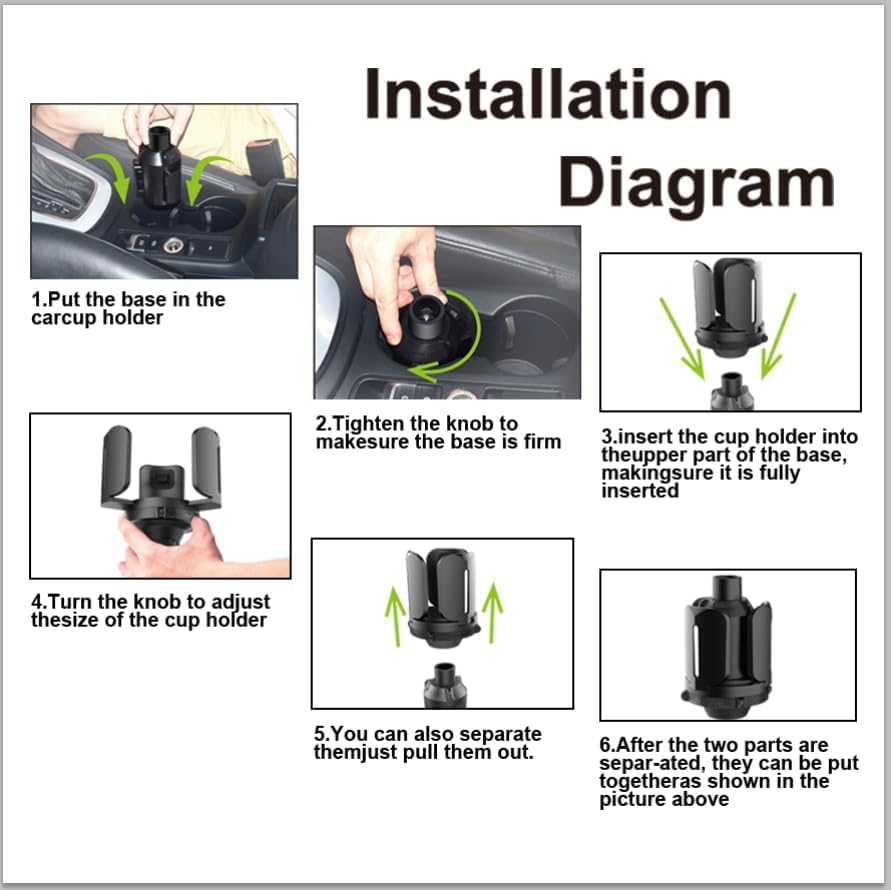 Installation Diagram

1.Put the base in the carcup holder

2.Tighten the knob to makesure the base is firm

3.insert the cup holder into theupper part of the base, makingsure it is fully inserted

4.Turn the knob to adjust thesize of the cup holder

5.You can also separate themjust pull them out.

6.After the two parts are separ-ated, they can be put togetheras shown in the picture above