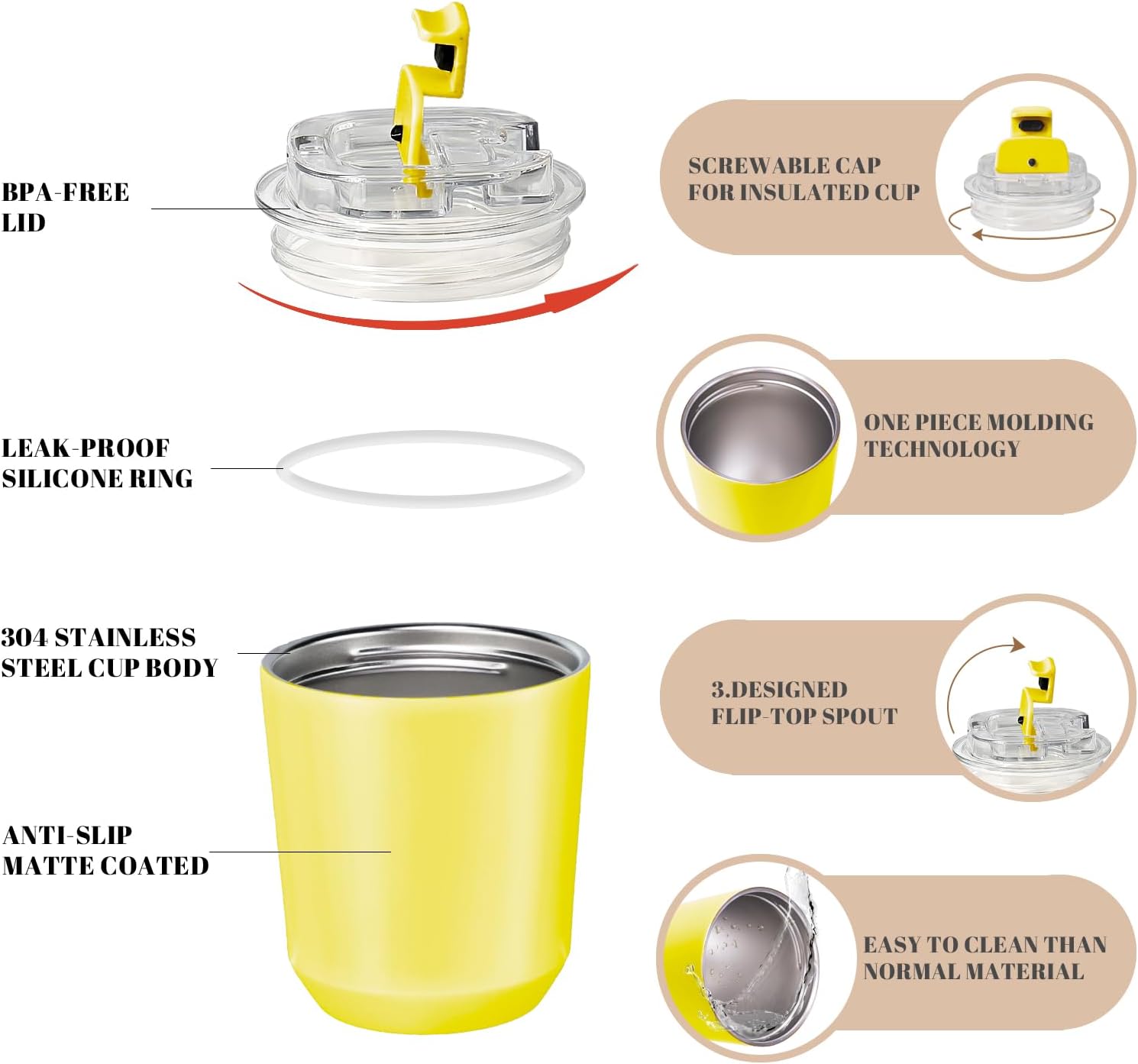 BPA-FREE LID

LEAK-PROOF SILICONE RING

304 STAINLESS STEEL CUP BODY

ANTI-SLIP MATTE COATED

SCREWABLE CAP FOR INSULATED CUP

ONE PIECE MOLDING TECHNOLOGY

3.DESIGNED FLIP-TOP SPOUT

EASY TO CLEAN THAN NORMAL MATERIAL