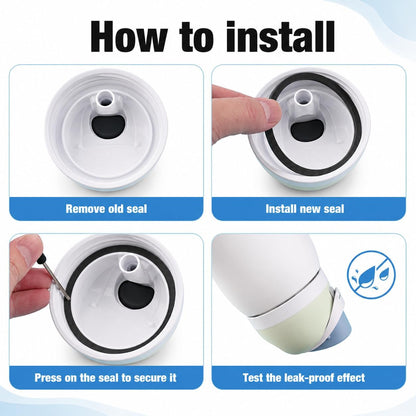 How to install

Remove old seal

Install new seal

Press on the seal to secure it

Test the leak-proof effect