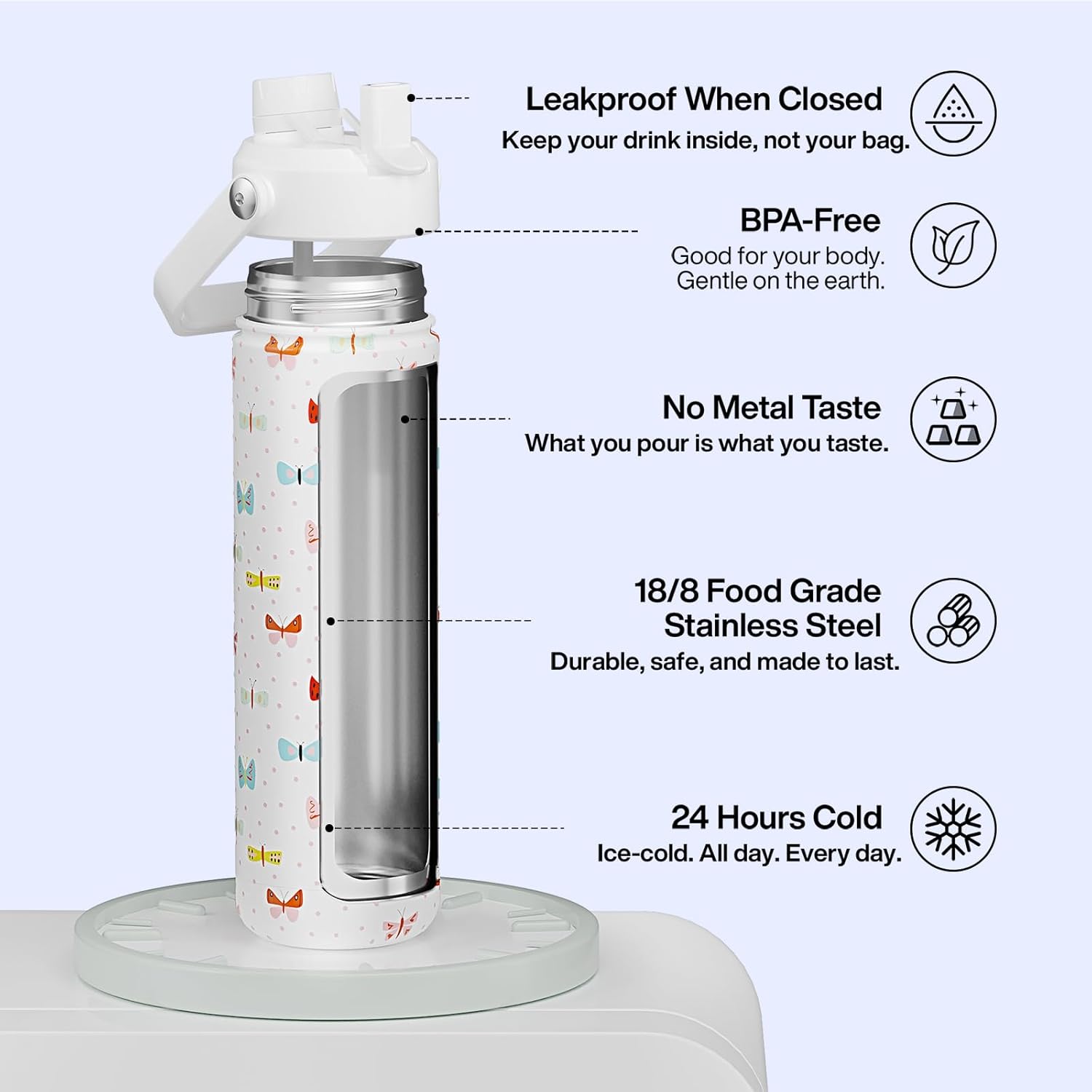 Leakproof When Closed
Keep your drink inside, not your bag.

BPA-Free
Good for your body.
Gentle on the earth.

No Metal Taste
What you pour is what you taste.

18/8 Food Grade
Stainless Steel
Durable, safe, and made to last.

24 Hours Cold
Ice-cold. All day. Every day.