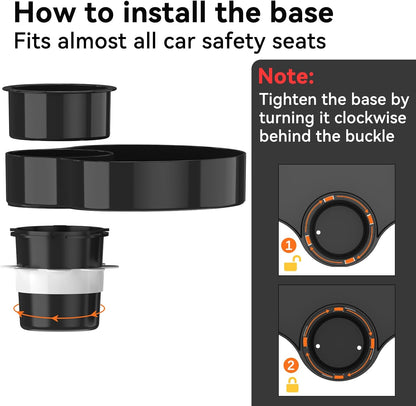 How to install the base
Fits almost all car safety seats

Note:
Tighten the base by turning it clockwise behind the buckle

1

2