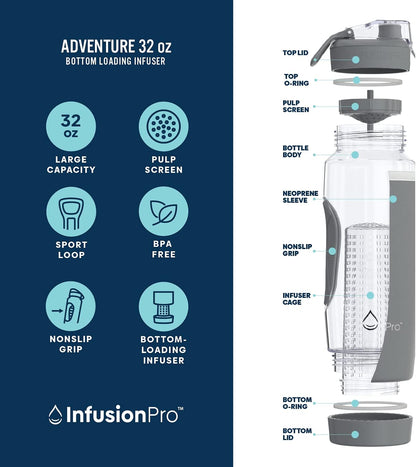 ADVENTURE 32 oz
BOTTOM LOADING INFUSER

32 oz
LARGE CAPACITY

PULP SCREEN

SPORT LOOP

BPA FREE

NONSLIP GRIP

BOTTOM-LOADING INFUSER

InfusionPro™

TOP LID

TOP O-RING

PULP SCREEN

BOTTLE BODY

NEOPRENE SLEEVE

NONSLIP GRIP

INFUSER CAGE

Pro™

BOTTOM O-RING

BOTTOM LID