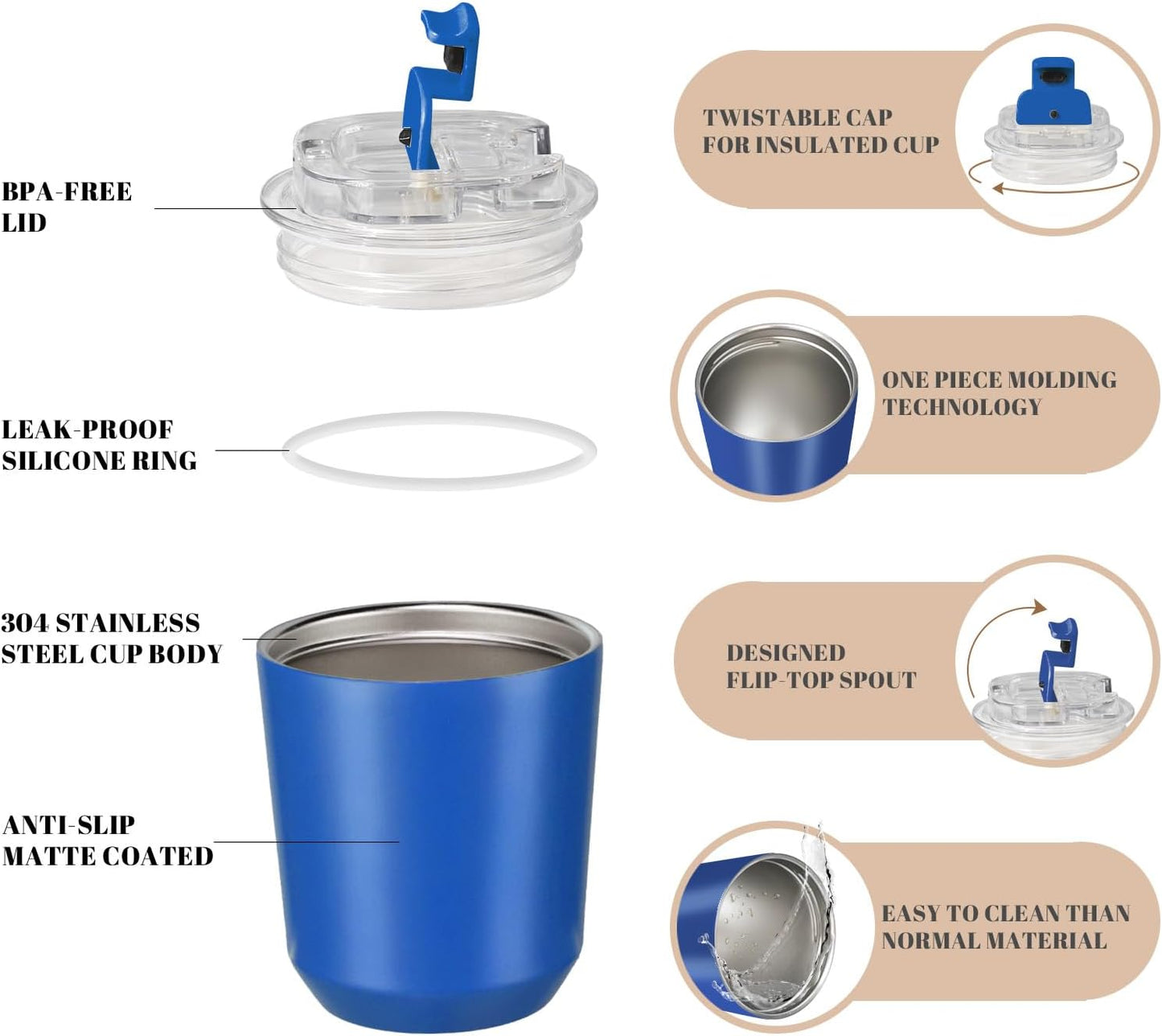 BPA-FREE LID

LEAK-PROOF SILICONE RING

304 STAINLESS STEEL CUP BODY

ANTI-SLIP MATTE COATED

TWISTABLE CAP FOR INSULATED CUP

ONE PIECE MOLDING TECHNOLOGY

DESIGNED FLIP-TOP SPOUT

EASY TO CLEAN THAN NORMAL MATERIAL