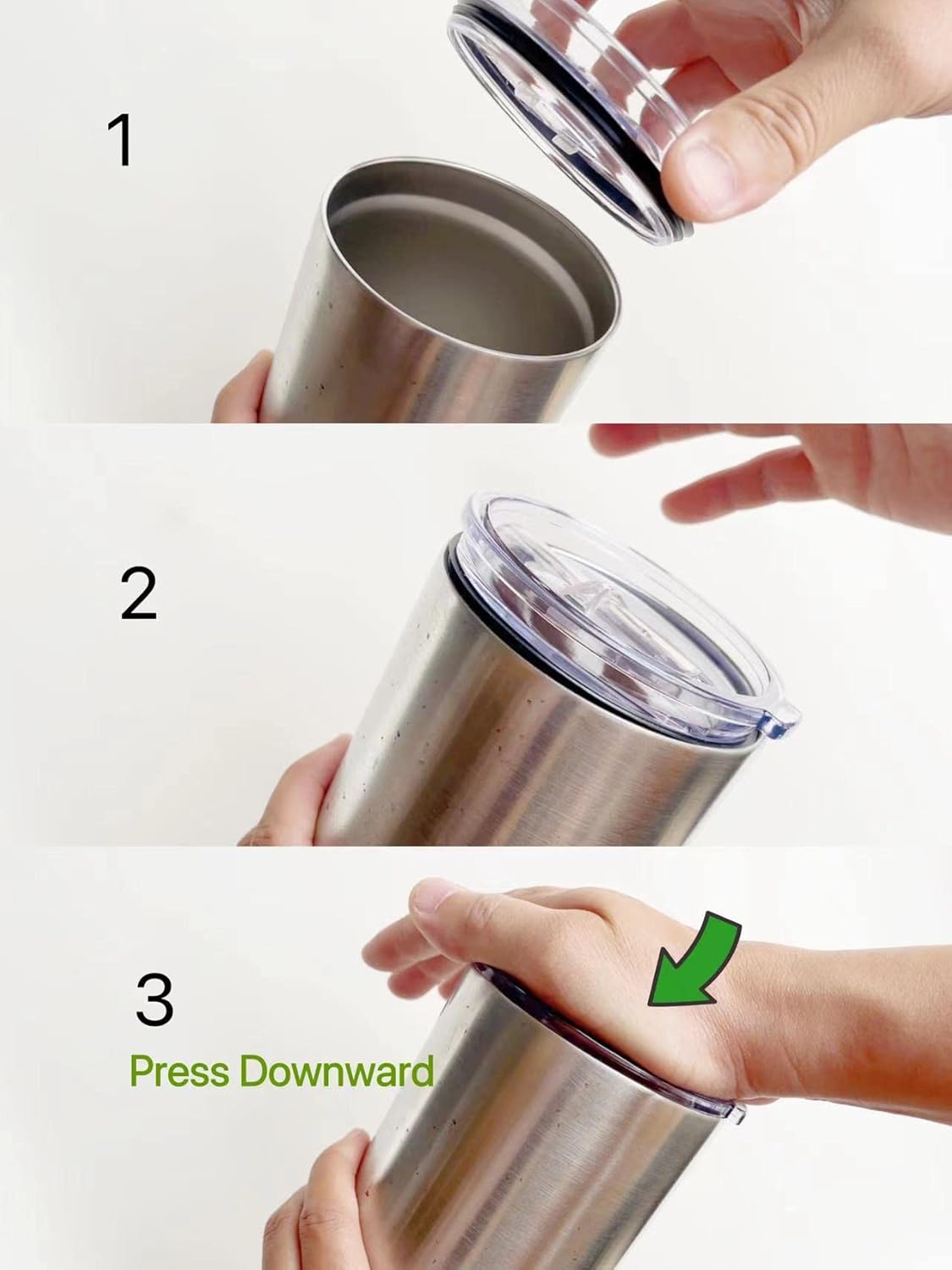 1

2

3

Press Downward