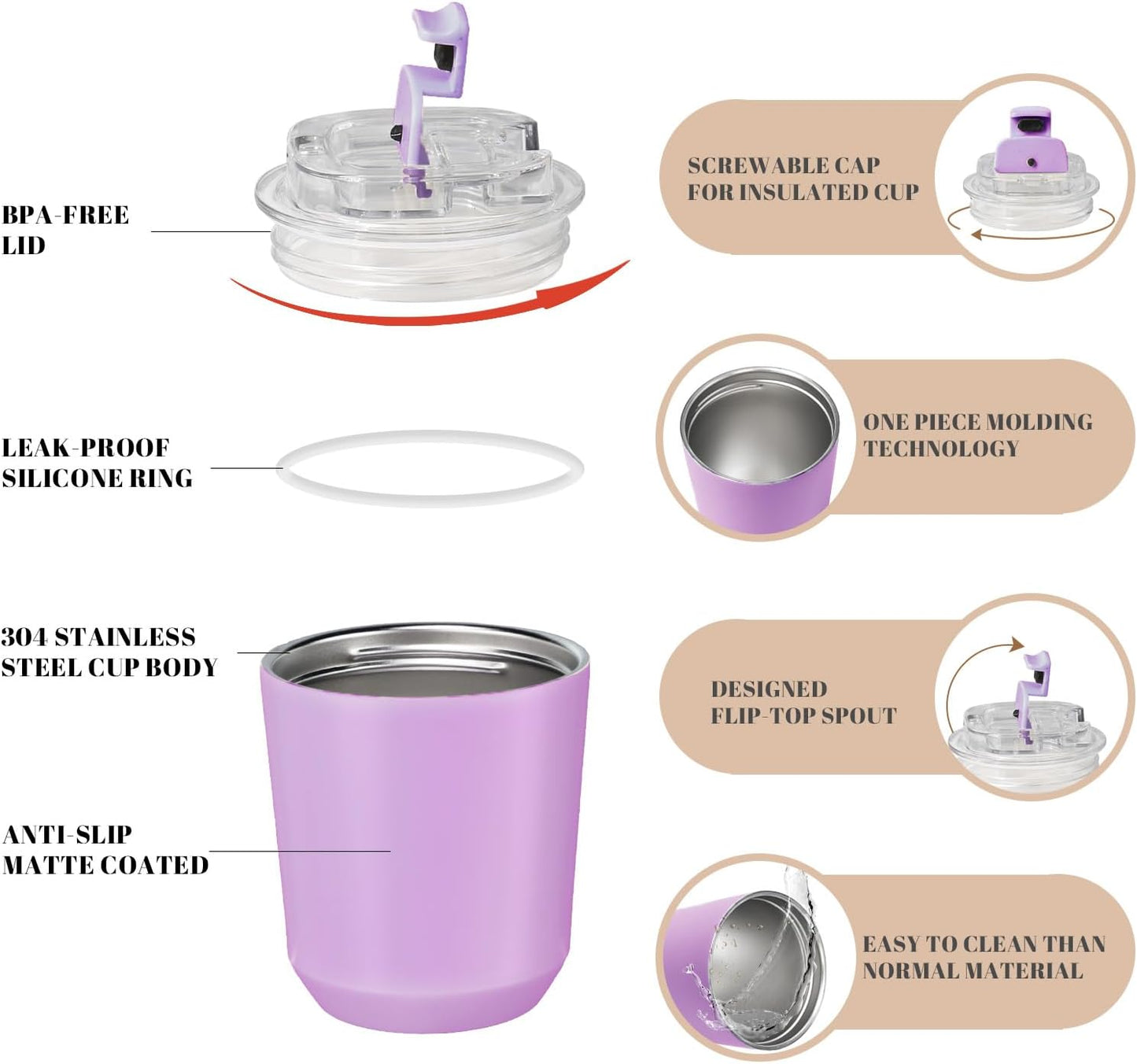 BPA-FREE LID

LEAK-PROOF SILICONE RING

304 STAINLESS STEEL CUP BODY

ANTI-SLIP MATTE COATED

SCREWABLE CAP FOR INSULATED CUP

ONE PIECE MOLDING TECHNOLOGY

DESIGNED FLIP-TOP SPOUT

EASY TO CLEAN THAN NORMAL MATERIAL