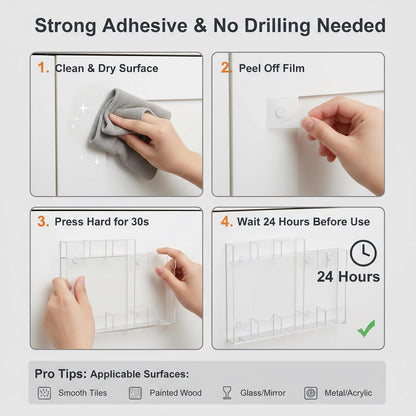 Strong Adhesive & No Drilling Needed

1. Clean & Dry Surface

2. Peel Off Film

3. Press Hard for 30s

4. Wait 24 Hours Before Use

24 Hours

Pro Tips: Applicable Surfaces:

Smooth Tiles

Painted Wood

Glass/Mirror

Metal/Acrylic