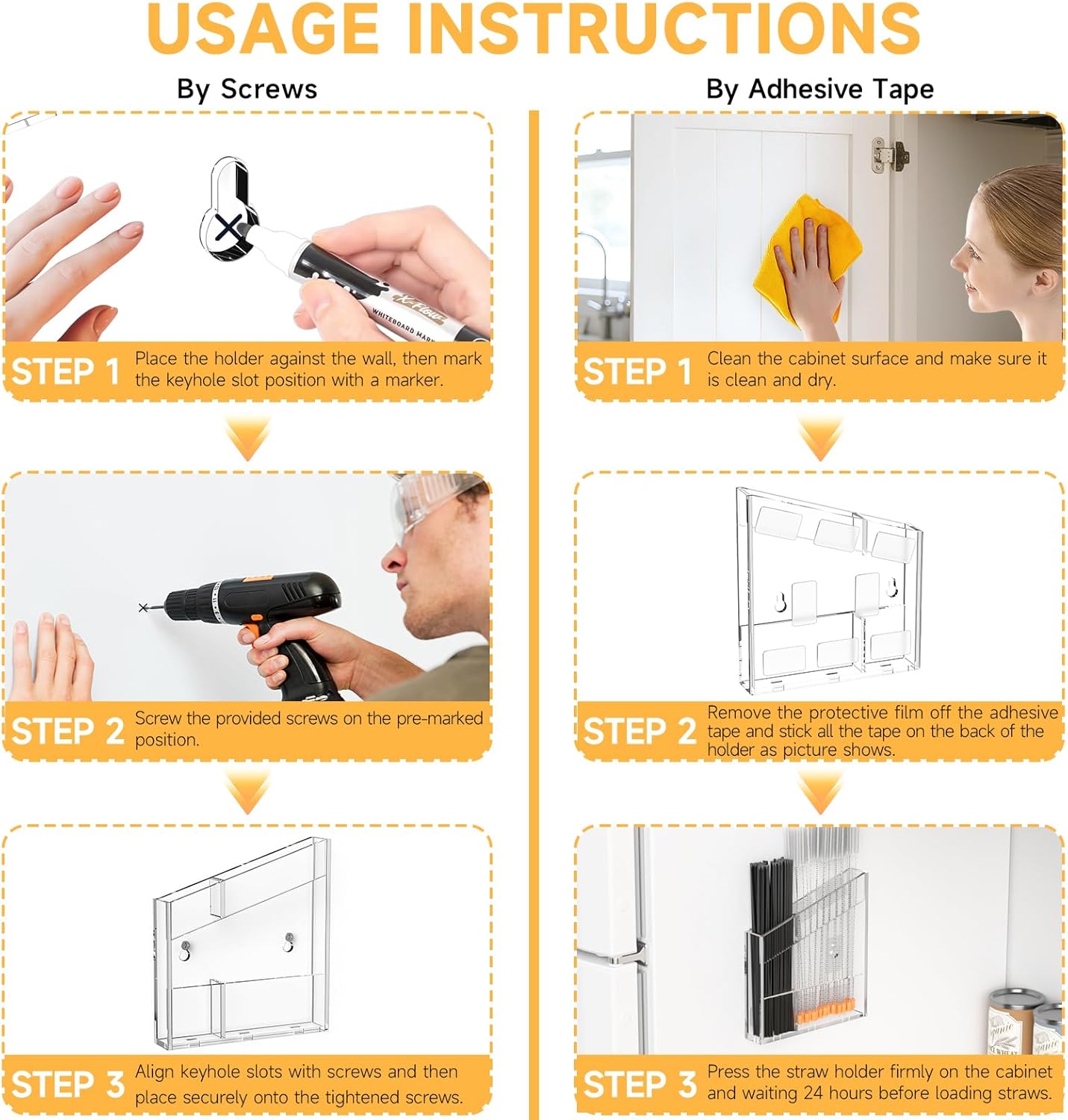 USAGE INSTRUCTIONS

By Screws

X-Flow WHITEBOARD MARK

STEP 1 Place the holder against the wall, then mark the keyhole slot position with a marker.

STEP 2 Screw the provided screws on the pre-marked position.

STEP 3 Align keyhole slots with screws and then place securely onto the tightened screws.

By Adhesive Tape

STEP 1 Clean the cabinet surface and make sure it is clean and dry.

STEP 2 Remove the protective film off the adhesive tape and stick all the tape on the back of the holder as picture shows.

STEP 3 Press the straw holder firmly on the cabinet and waiting 24 hours before loading straws.