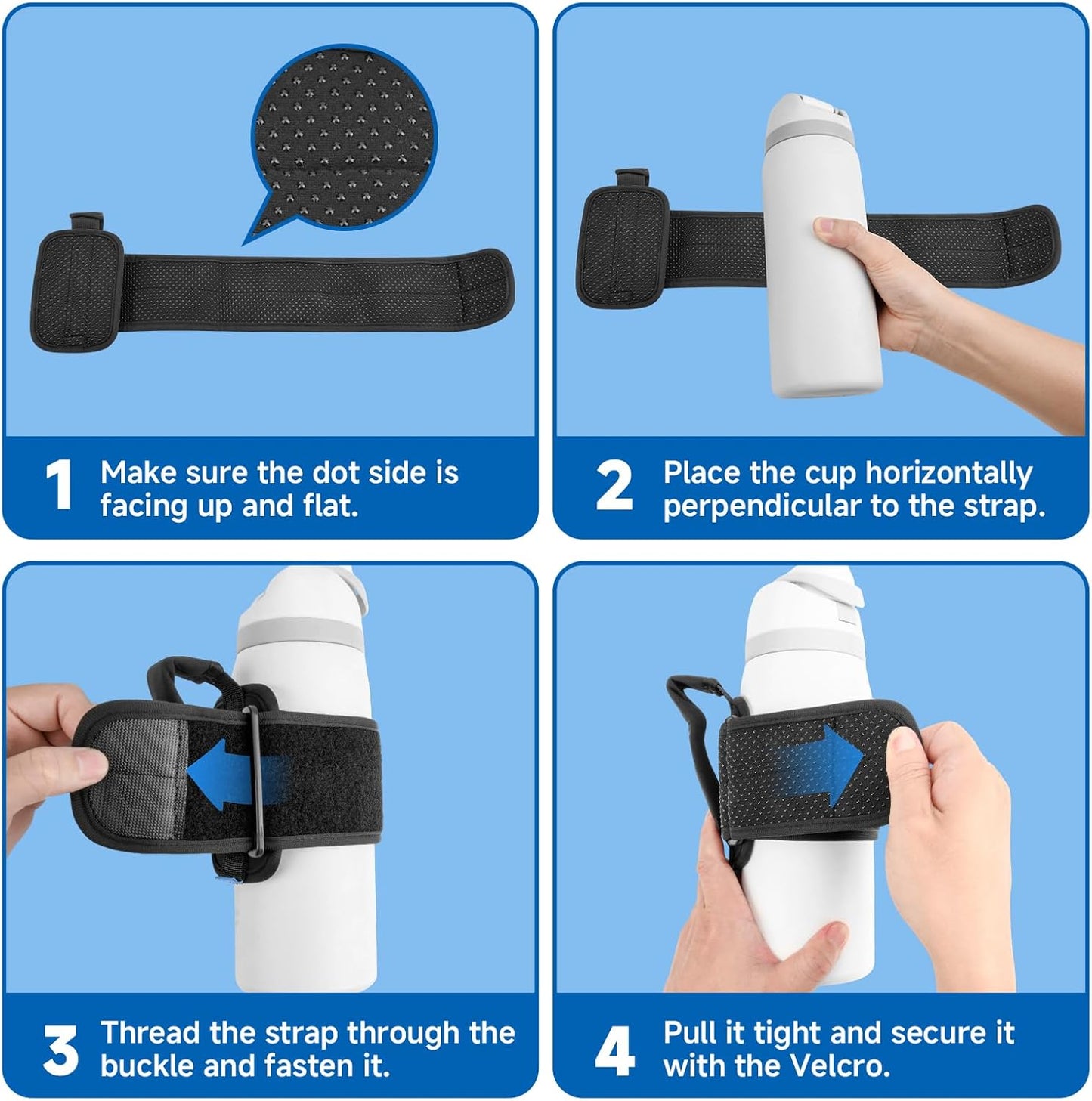 1 Make sure the dot side is facing up and flat.

2 Place the cup horizontally perpendicular to the strap.

3 Thread the strap through the buckle and fasten it.

4 Pull it tight and secure it with the Velcro.