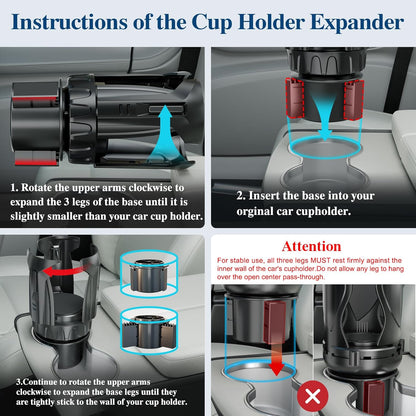 Instructions of the Cup Holder Expander

1. Rotate the upper arms clockwise to expand the 3 legs of the base until it is slightly smaller than your car cup holder.

2. Insert the base into your orginal car cupholder.

3.Continue to rotate the upper arms clockwise to expand the base legs until they are tightly stick to the wall of your cup holder.

Attention

For stable use, all three legs MUST rest firmly against the inner wall of the car's cupholder.Do not allow any leg to hang over the open center pass-through.