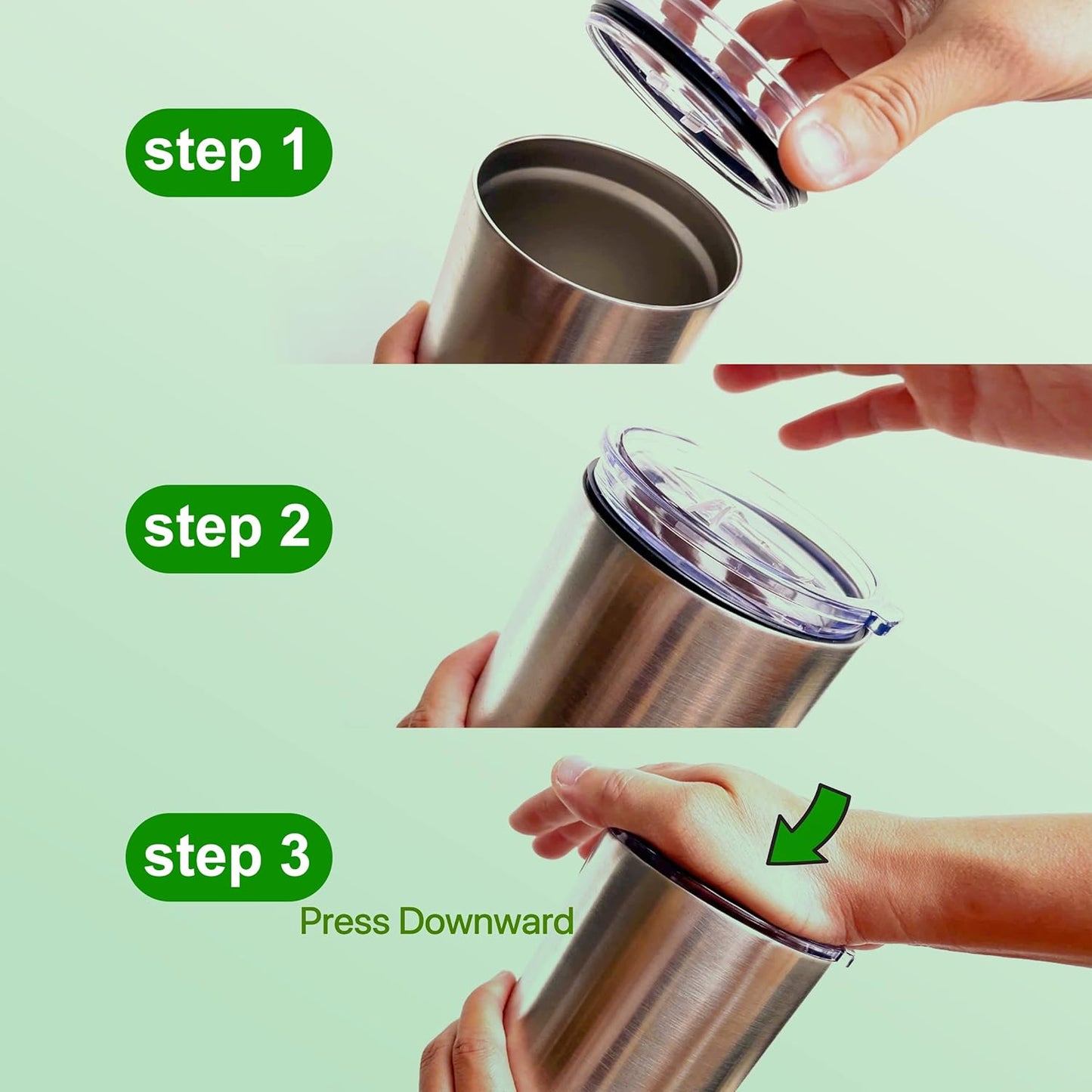 step 1

step 2

step 3

Press Downward