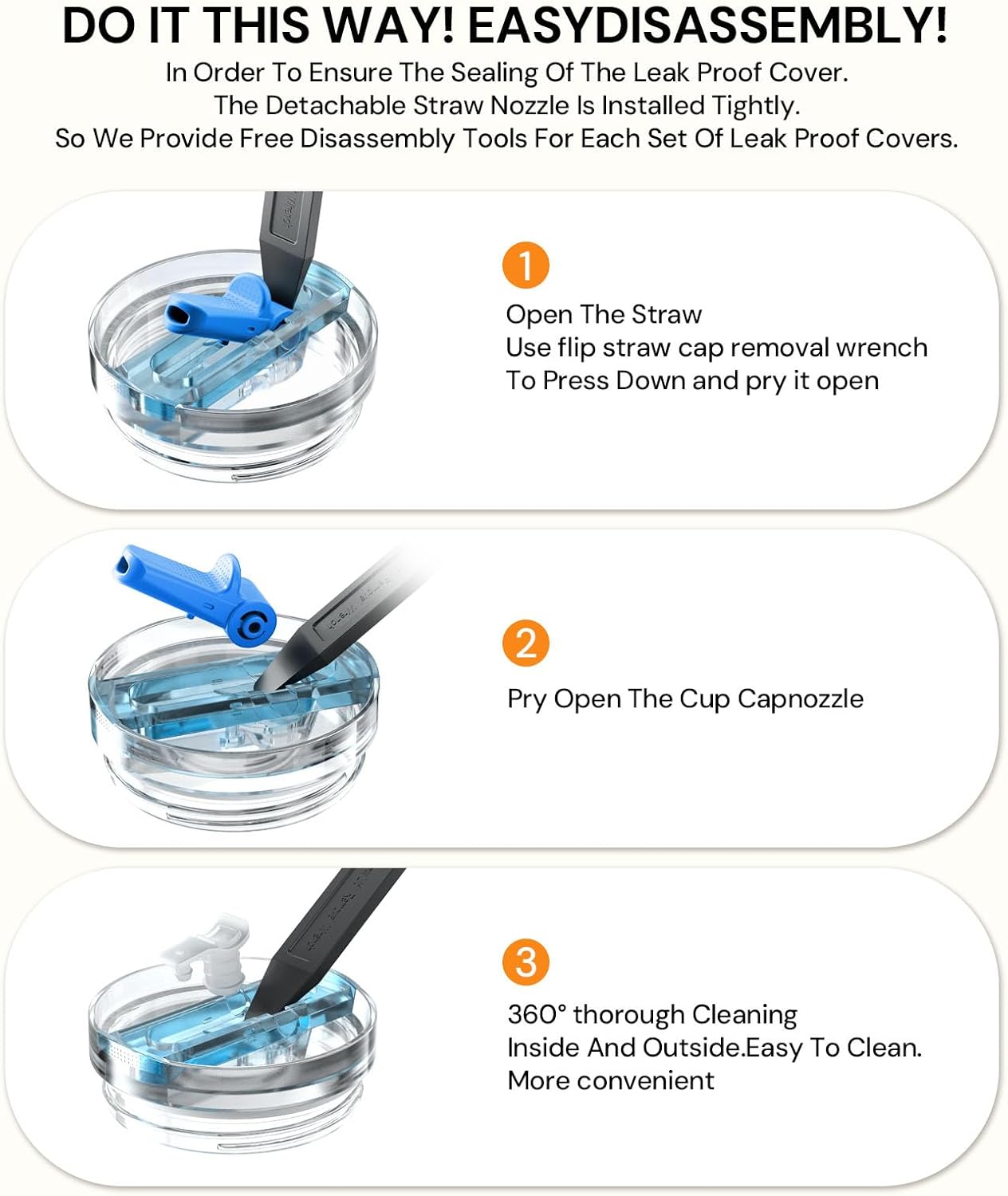 DO IT THIS WAY! EASYDISASSEMBLY!

In Order To Ensure The Sealing Of The Leak Proof Cover.
The Detachable Straw Nozzle Is Installed Tightly.
So We Provide Free Disassembly Tools For Each Set Of Leak Proof Covers.

1

Open The Straw
Use flip straw cap removal wrench
To Press Down and pry it open

2

Pry Open The Cup Capnozzle

3

360° thorough Cleaning
Inside And Outside.Easy To Clean.
More convenient