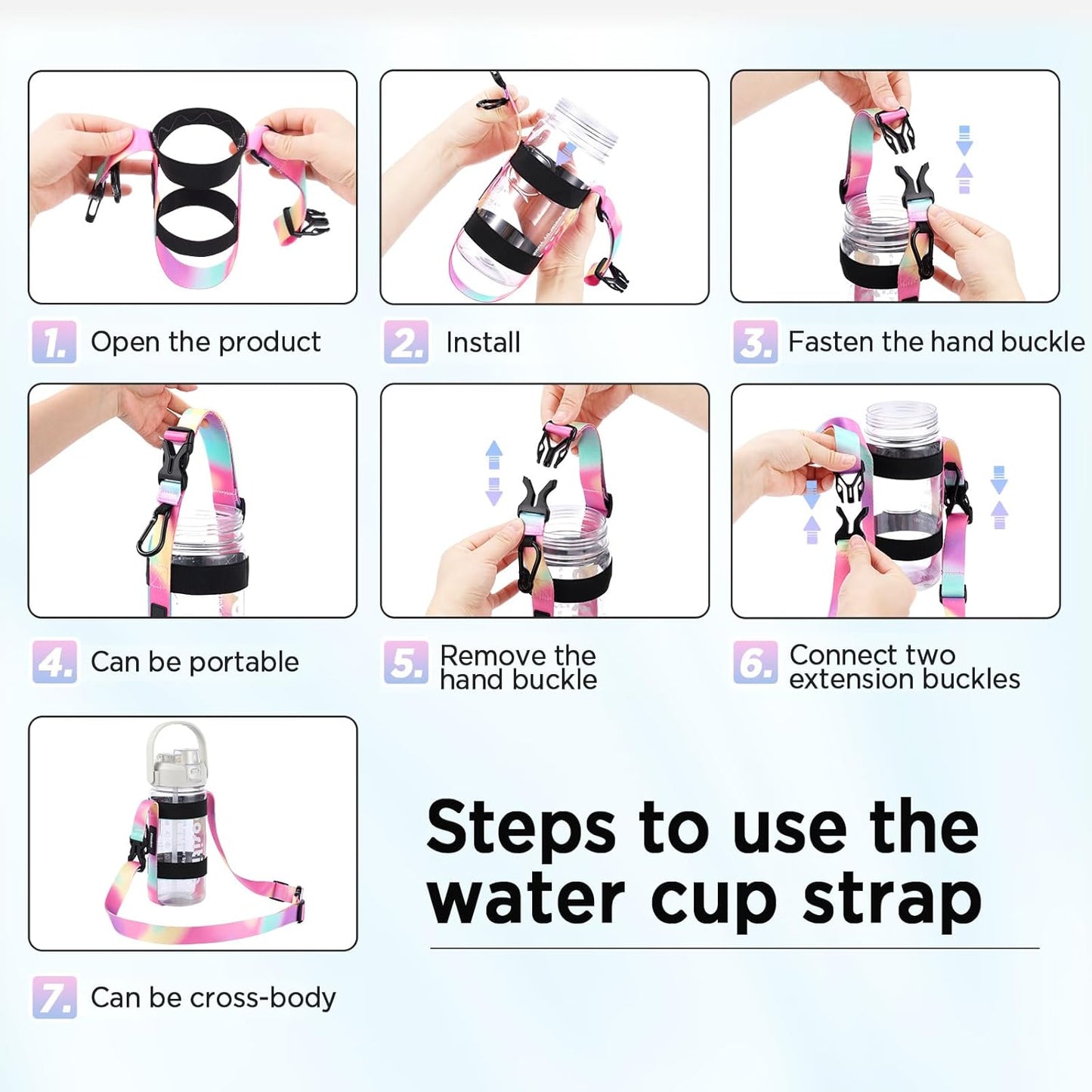 1. Open the product

2. Install

3. Fasten the hand buckle

4. Can be portable

5. Remove the hand buckle

6. Connect two extension buckles

7. Can be cross-body

Steps to use the water cup strap