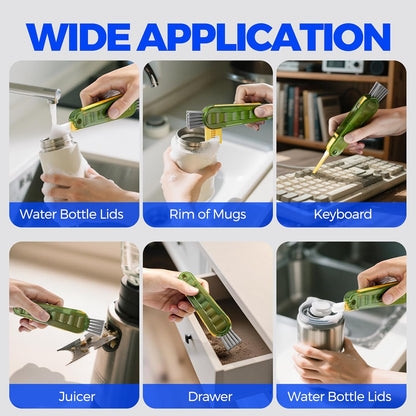 WIDE APPLICATION

Water Bottle Lids

Rim of Mugs

Keyboard

Juicer

Drawer

Water Bottle Lids