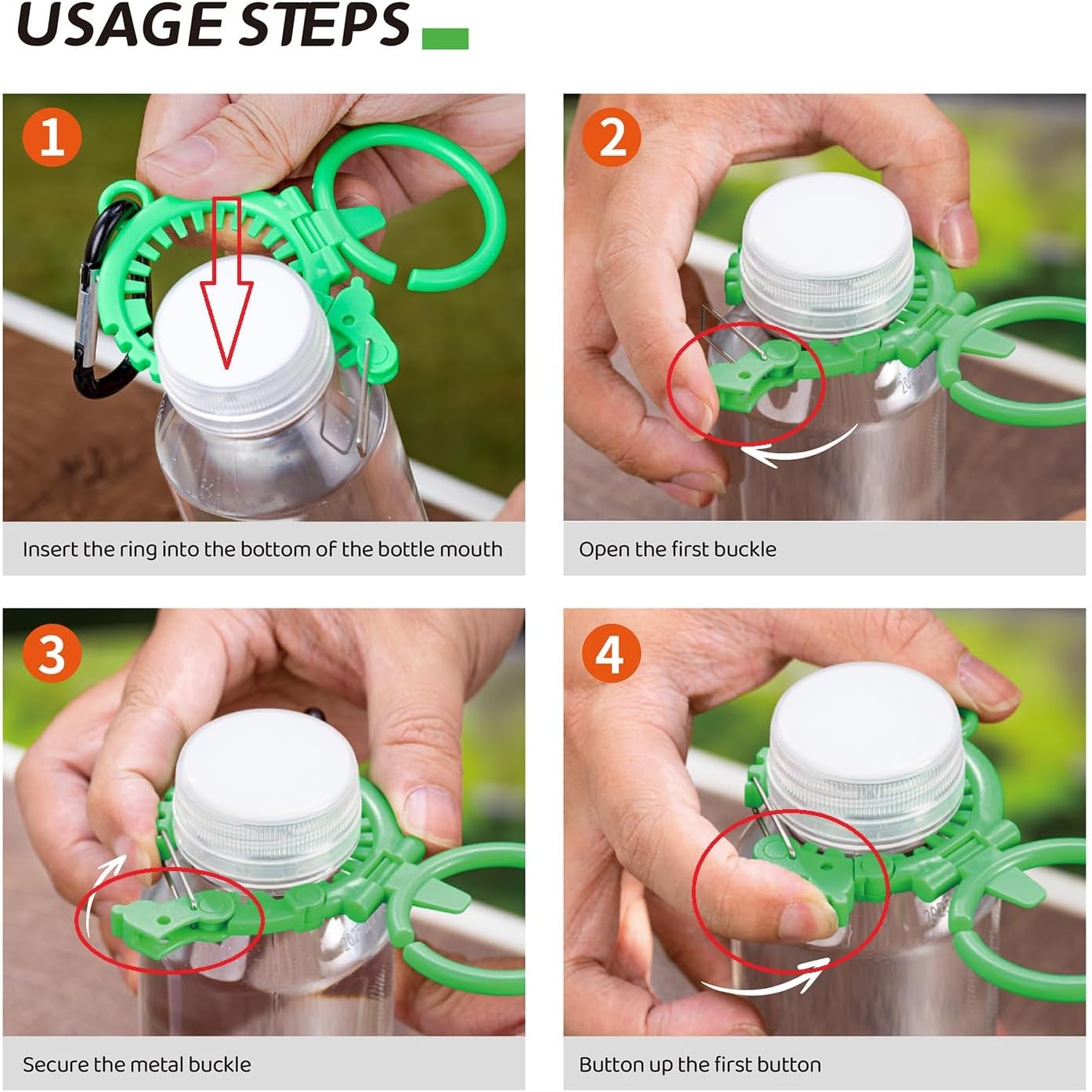 USAGE STEPS

1

Insert the ring into the bottom of the bottle mouth

2

Open the first buckle

3

Secure the metal buckle

4

Button up the first button