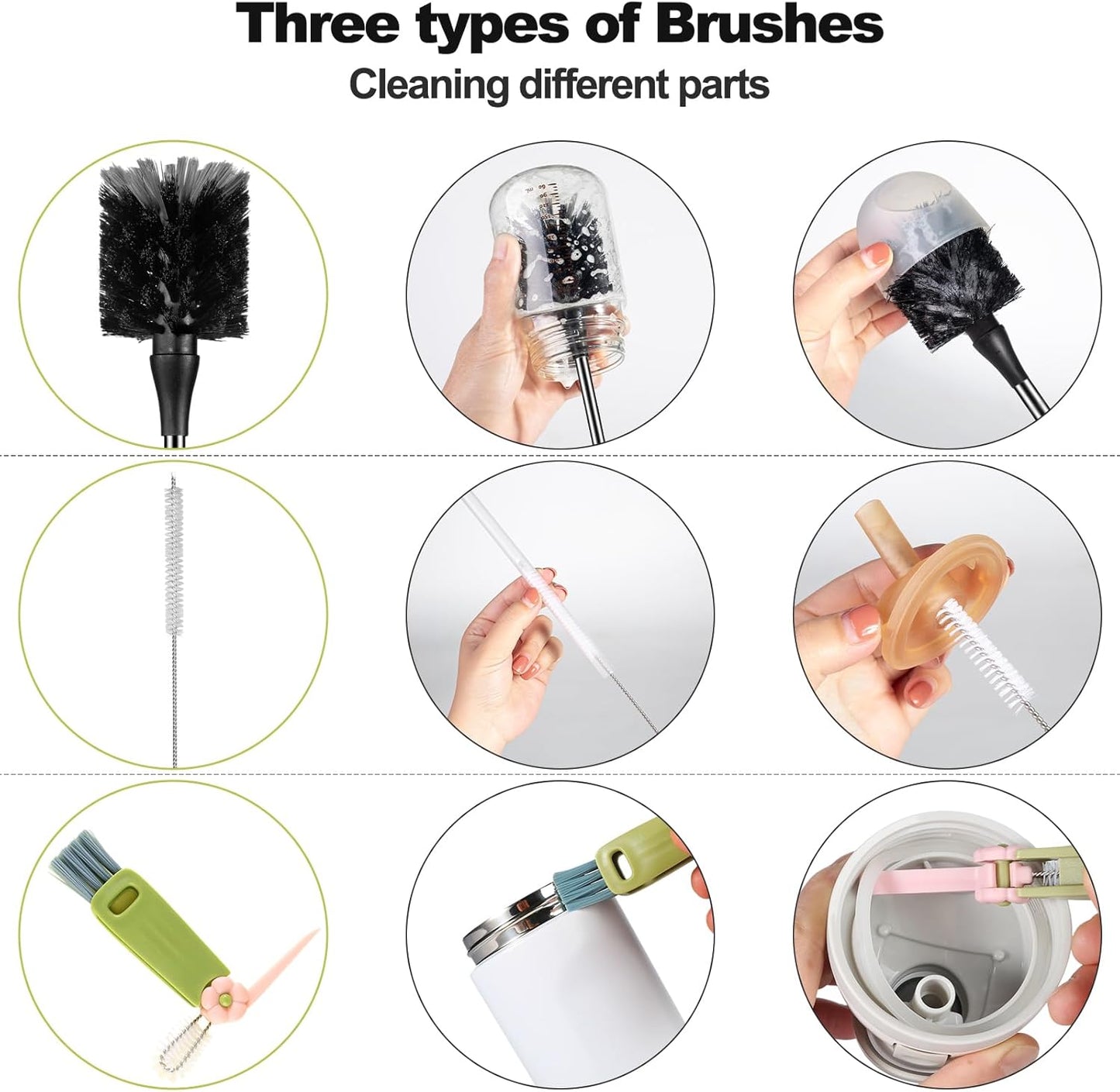 Three types of Brushes
Cleaning different parts