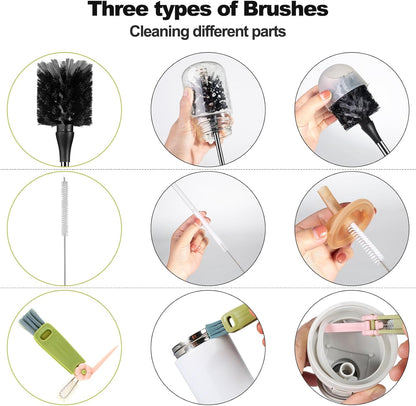 Three types of Brushes
Cleaning different parts