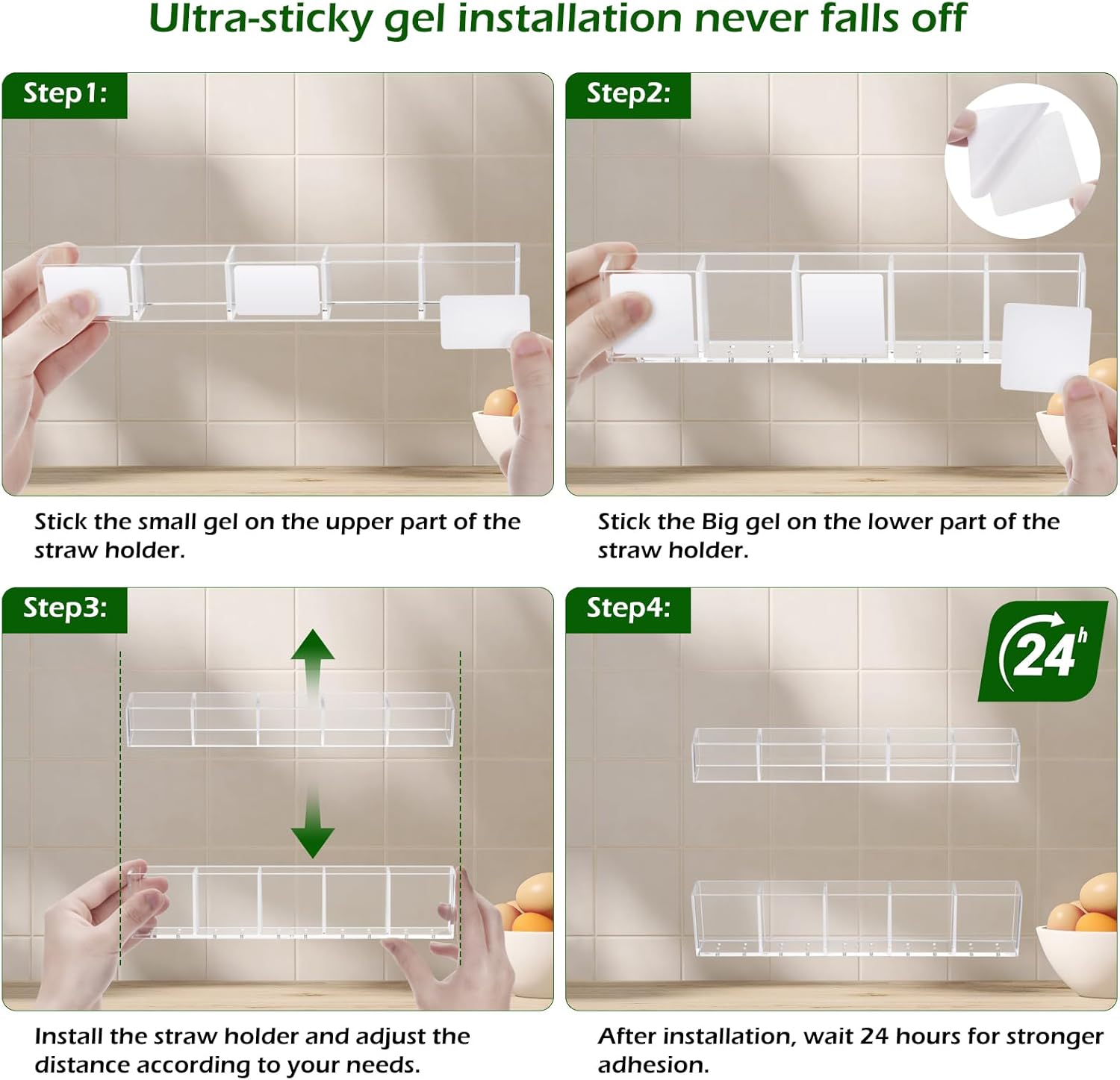 Ultra-sticky gel installation never falls off

Step1:

Stick the small gel on the upper part of the straw holder.

Step2:

Stick the Big gel on the lower part of the straw holder.

Step3:

Install the straw holder and adjust the distance according to your needs.

Step4:

24h

After installation, wait 24 hours for stronger adhesion.