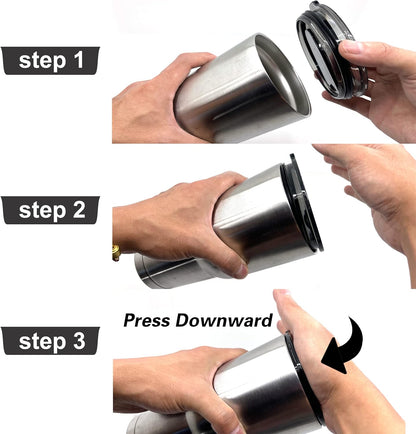 step 1

step 2

step 3

Press Downward