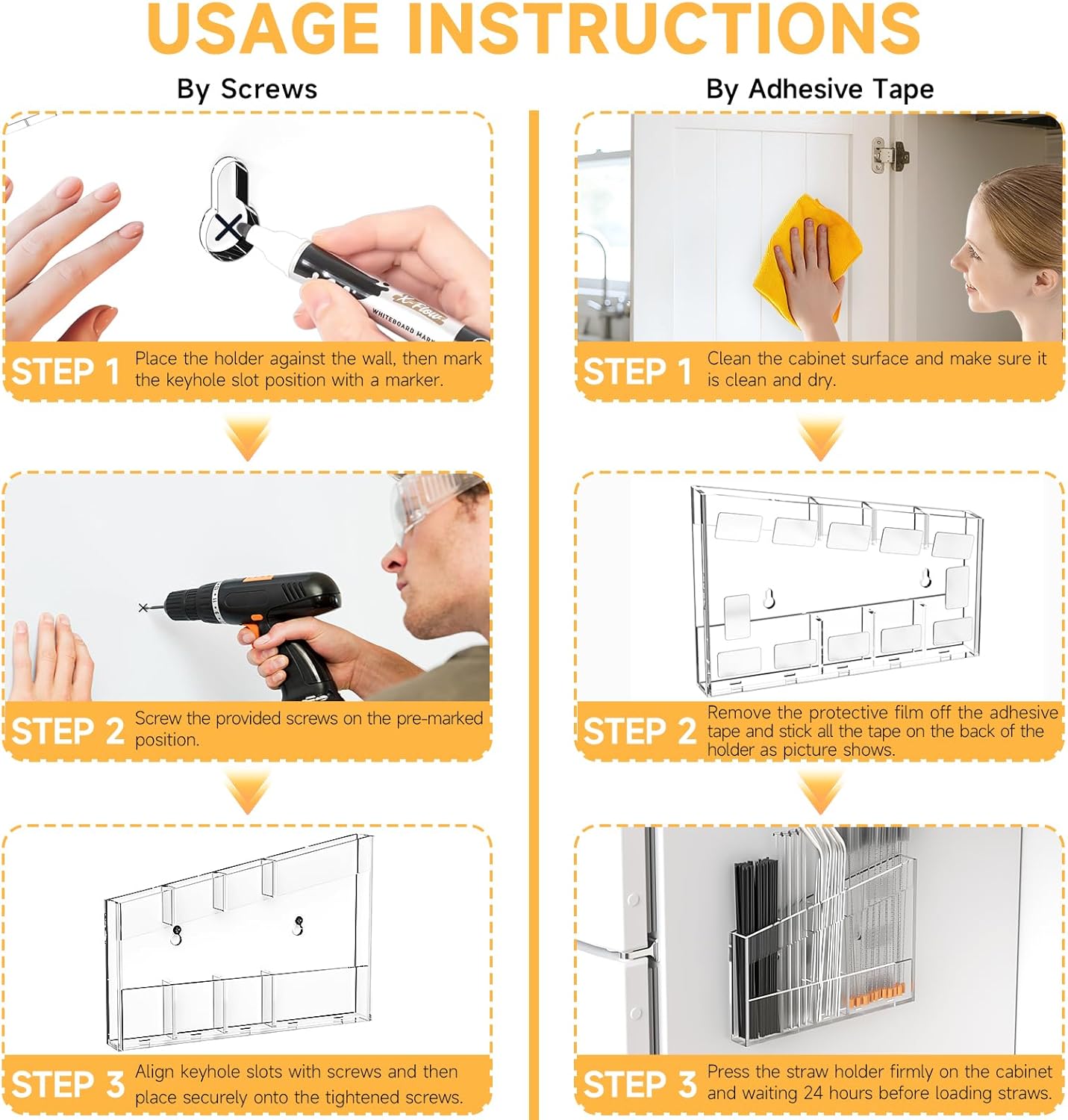 USAGE INSTRUCTIONS

By Screws

X-Flow WHITEBOARD MARK

STEP 1 Place the holder against the wall, then mark the keyhole slot position with a marker.

STEP 2 Screw the provided screws on the pre-marked position.

STEP 3 Align keyhole slots with screws and then place securely onto the tightened screws.

By Adhesive Tape

STEP 1 Clean the cabinet surface and make sure it is clean and dry.

STEP 2 Remove the protective film off the adhesive tape and stick all the tape on the back of the holder as picture shows.

STEP 3 Press the straw holder firmly on the cabinet and waiting 24 hours before loading straws.