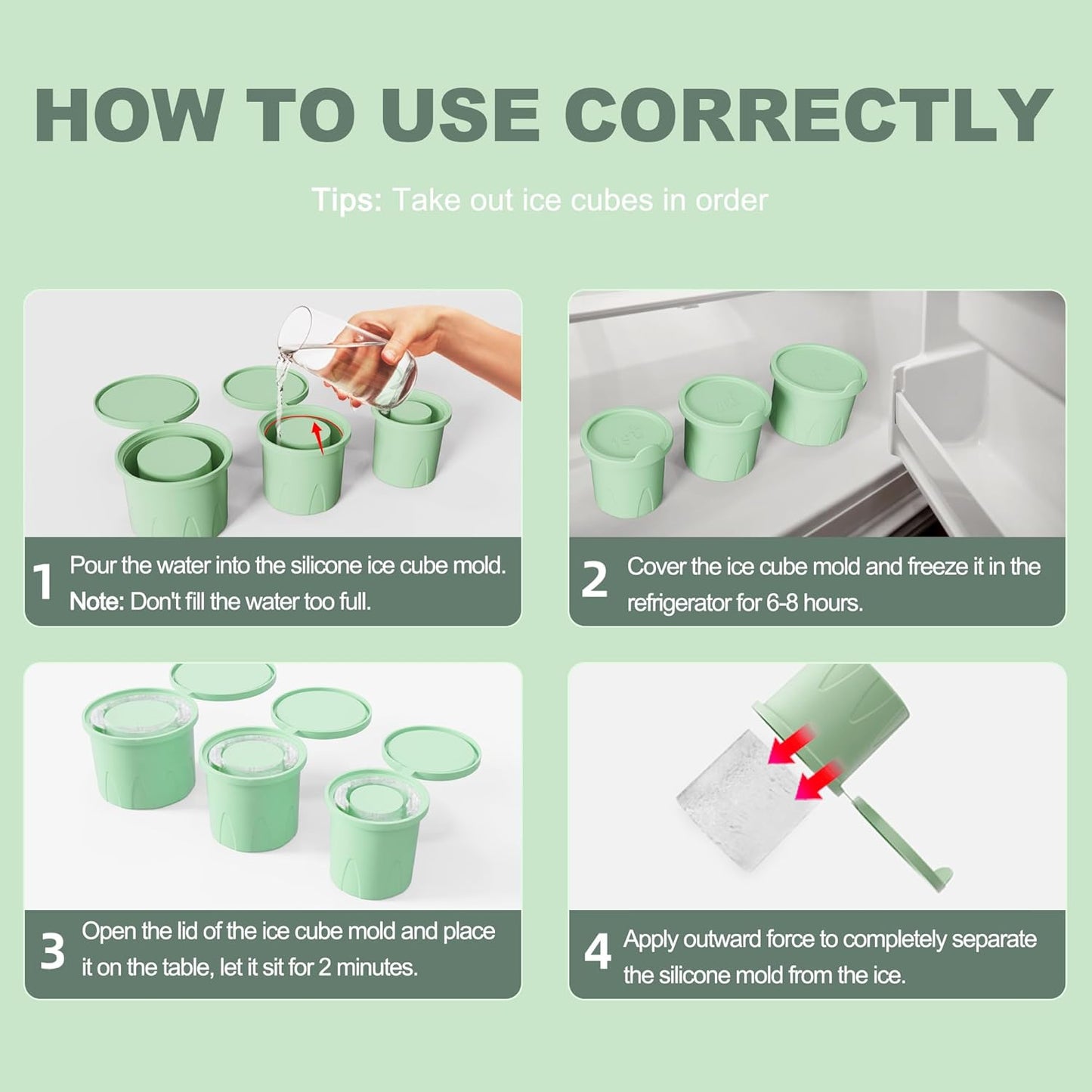 HOW TO USE CORRECTLY

Tips: Take out ice cubes in order

1 Pour the water into the silicone ice cube mold.
Note: Don't fill the water too full.

2 Cover the ice cube mold and freeze it in the refrigerator for 6-8 hours.

3 Open the lid of the ice cube mold and place it on the table, let it sit for 2 minutes.

4 Apply outward force to completely separate the silicone mold from the ice.