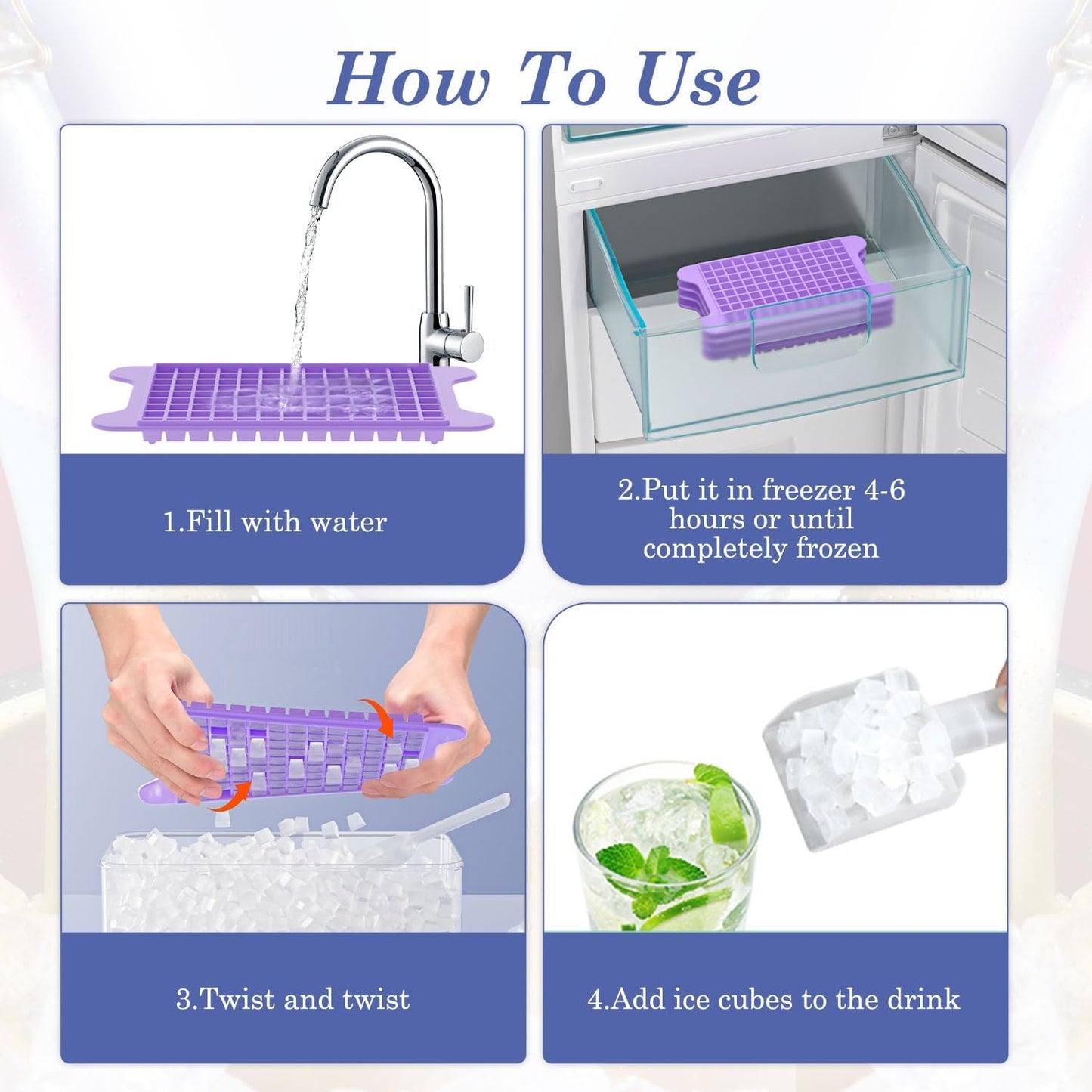 How To Use

1.Fill with water

2.Put it in freezer 4-6 hours or until completely frozen

3.Twist and twist

4.Add ice cubes to the drink