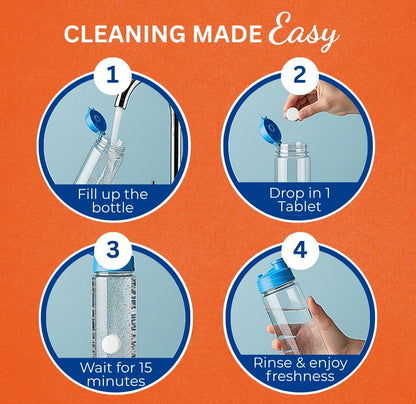 CLEANING MADE Easy

1
Fill up the bottle

2
Drop in 1 Tablet

3
Wait for 15 minutes

4
Rinse & enjoy freshness