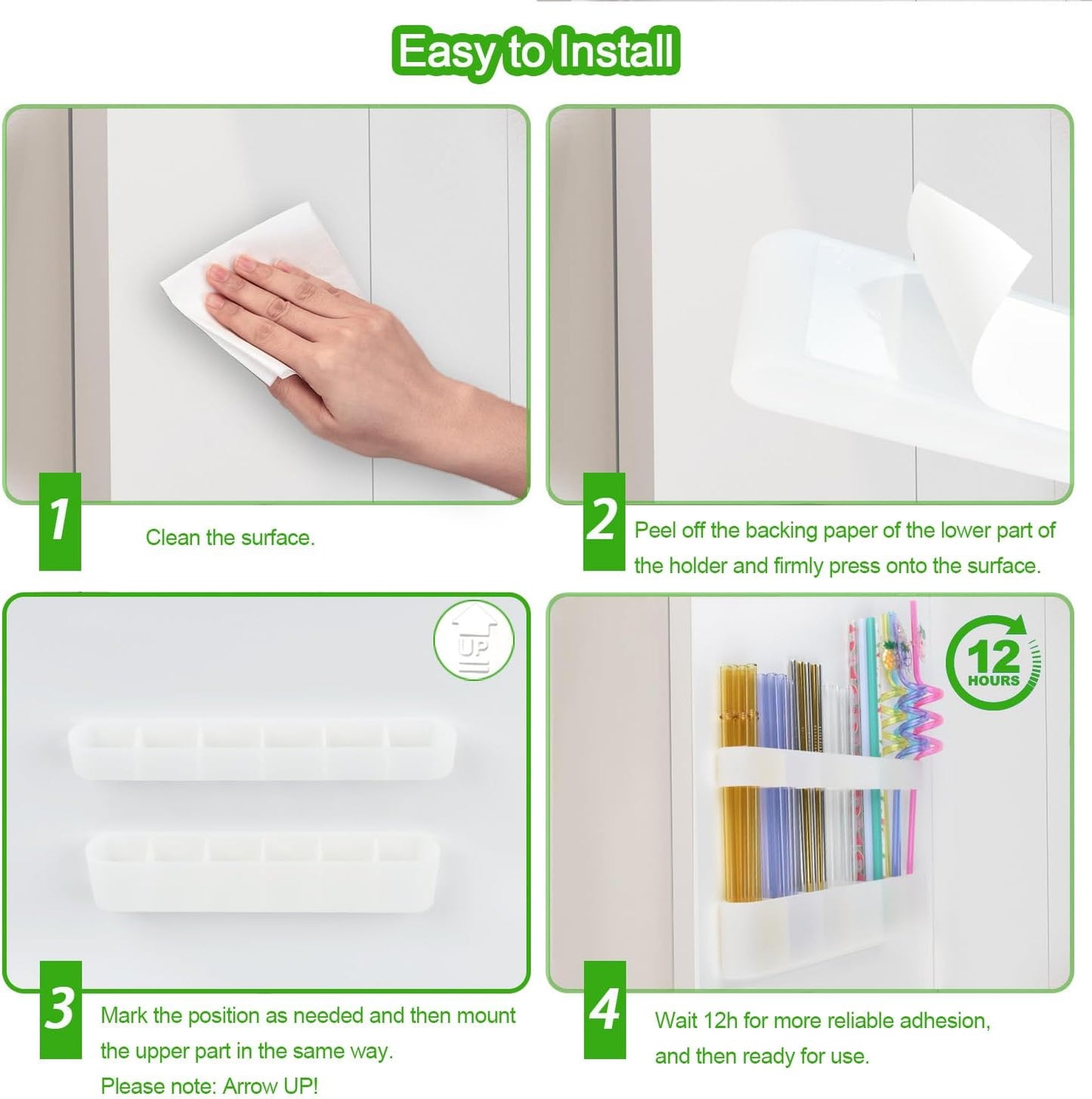 Easy to Install

1
Clean the surface.

2
Peel off the backing paper of the lower part of the holder and firmly press onto the surface.

UP

3
Mark the position as needed and then mount the upper part in the same way.
Please note: Arrow UP!

12
HOURS

4
Wait 12h for more reliable adhesion, and then ready for use.