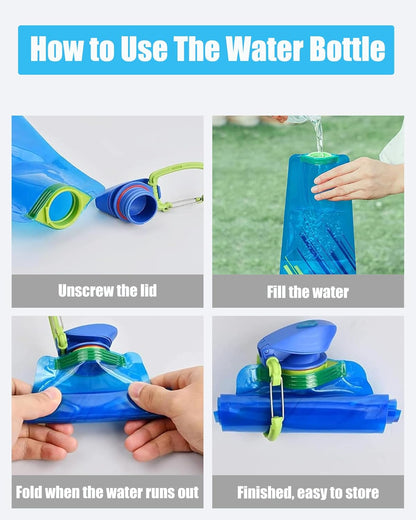 How to Use The Water Bottle

Unscrew the lid

Fill the water

Fold when the water runs out

Finished, easy to store