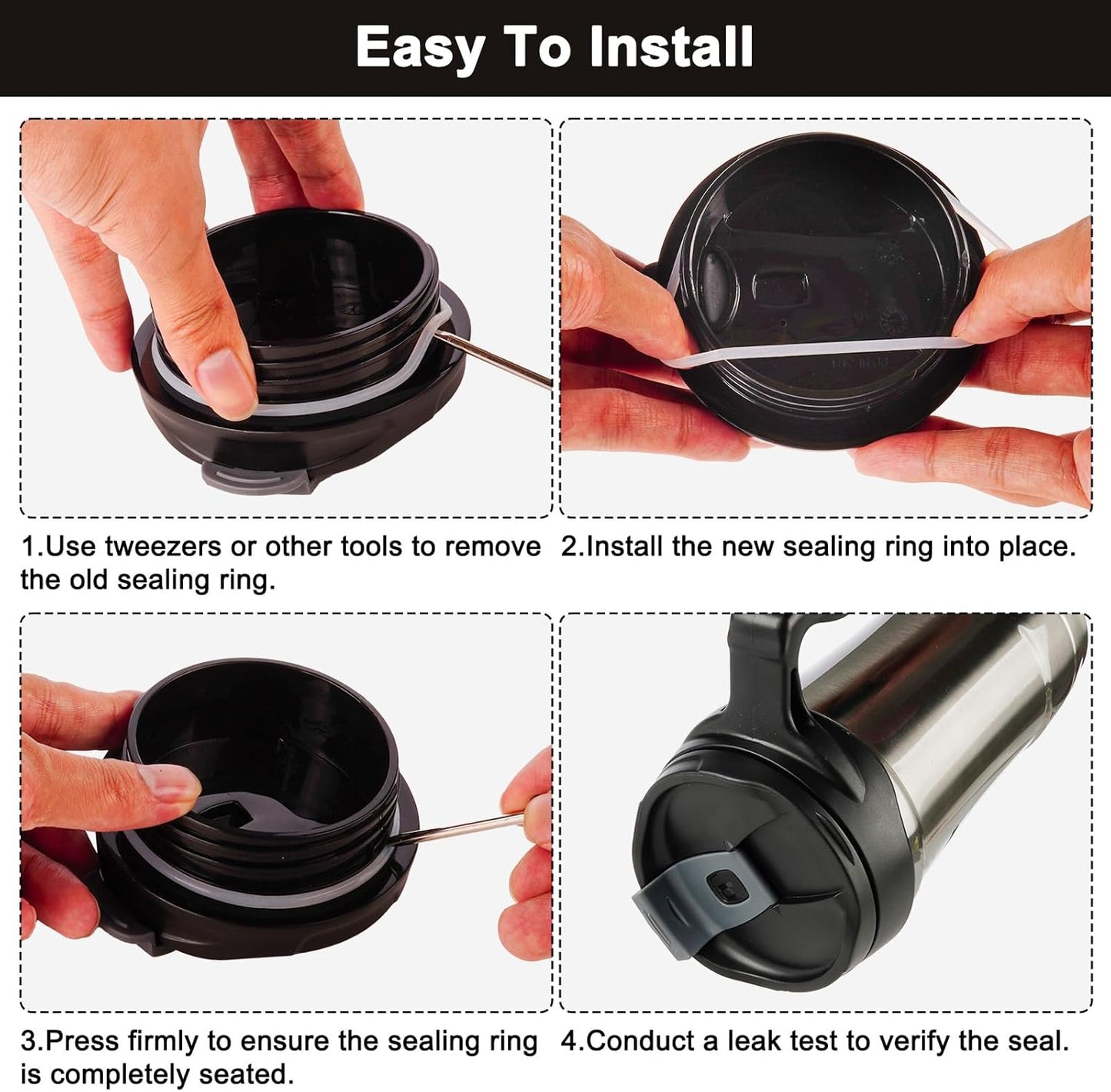 Easy To Install

1.Use tweezers or other tools to remove the old sealing ring.

2.Install the new sealing ring into place.

3.Press firmly to ensure the sealing ring is completely seated.

4.Conduct a leak test to verify the seal.