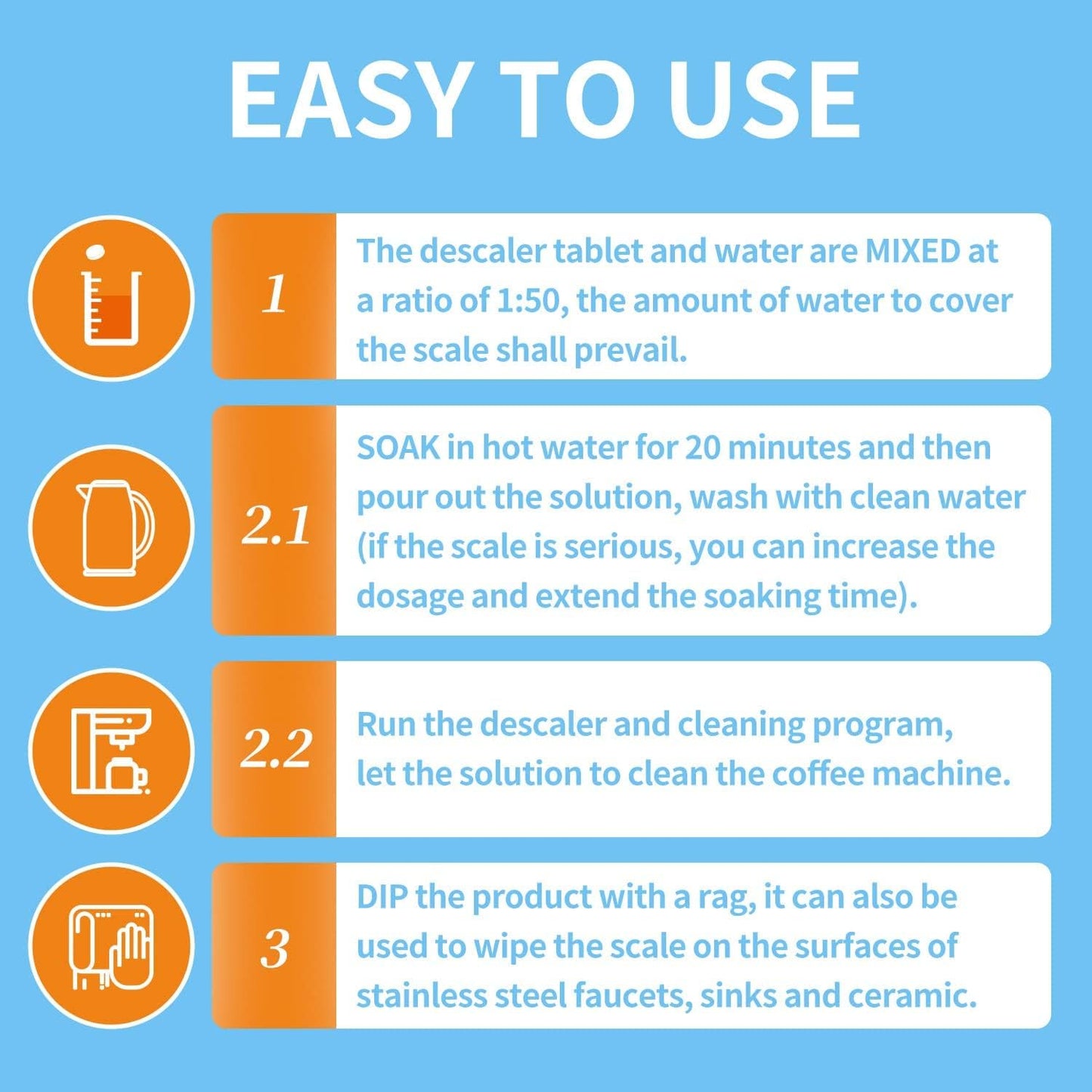 EASY TO USE

1

The descaler tablet and water are MIXED at a ratio of 1:50, the amount of water to cover the scale shall prevail.

2.1

SOAK in hot water for 20 minutes and then pour out the solution, wash with clean water (if the scale is serious, you can increase the dosage and extend the soaking time).

2.2

Run the descaler and cleaning program, let the solution to clean the coffee machine.

3

DIP the product with a rag, it can also be used to wipe the scale on the surfaces of stainless steel faucets, sinks and ceramic.