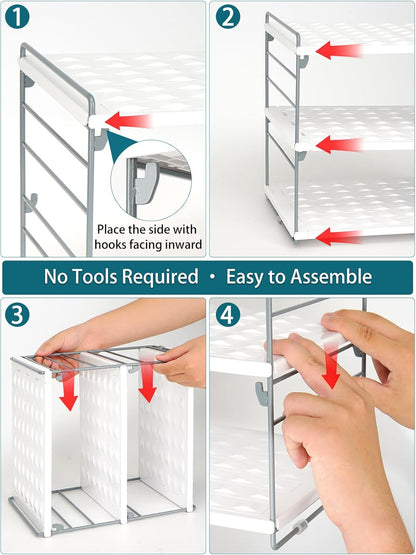 1

Place the side with hooks facing inward

2

No Tools Required • Easy to Assemble

3

4