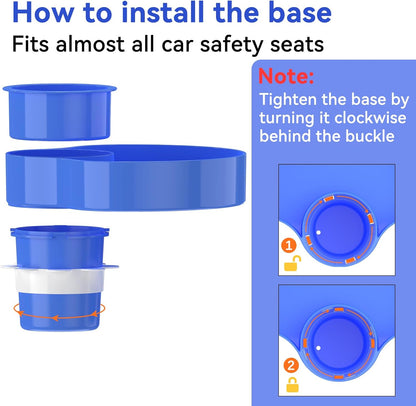 How to install the base
Fits almost all car safety seats

Note:
Tighten the base by turning it clockwise behind the buckle

1

2