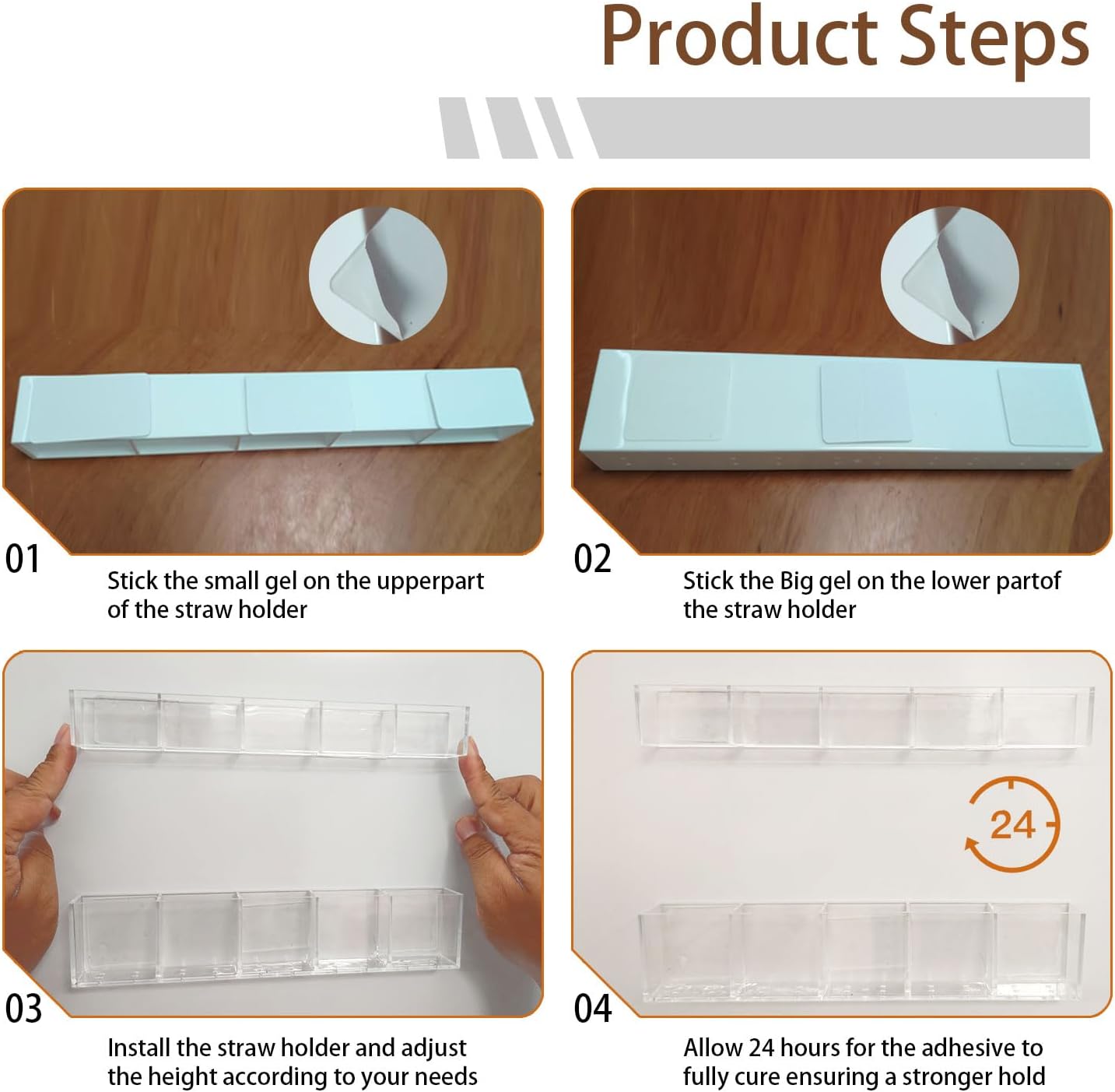 Product Steps

01
Stick the small gel on the upperpart of the straw holder

02
Stick the Big gel on the lower partof the straw holder

03
Install the straw holder and adjust the height according to your needs

24

04
Allow 24 hours for the adhesive to fully cure ensuring a stronger hold