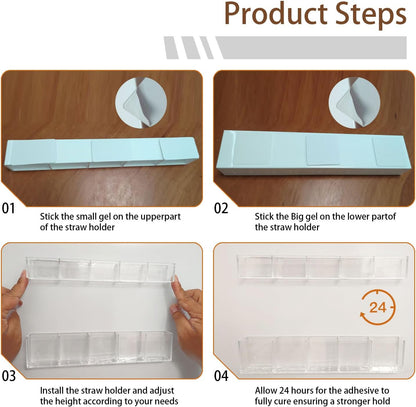 Product Steps

01
Stick the small gel on the upperpart of the straw holder

02
Stick the Big gel on the lower partof the straw holder

03
Install the straw holder and adjust the height according to your needs

24

04
Allow 24 hours for the adhesive to fully cure ensuring a stronger hold