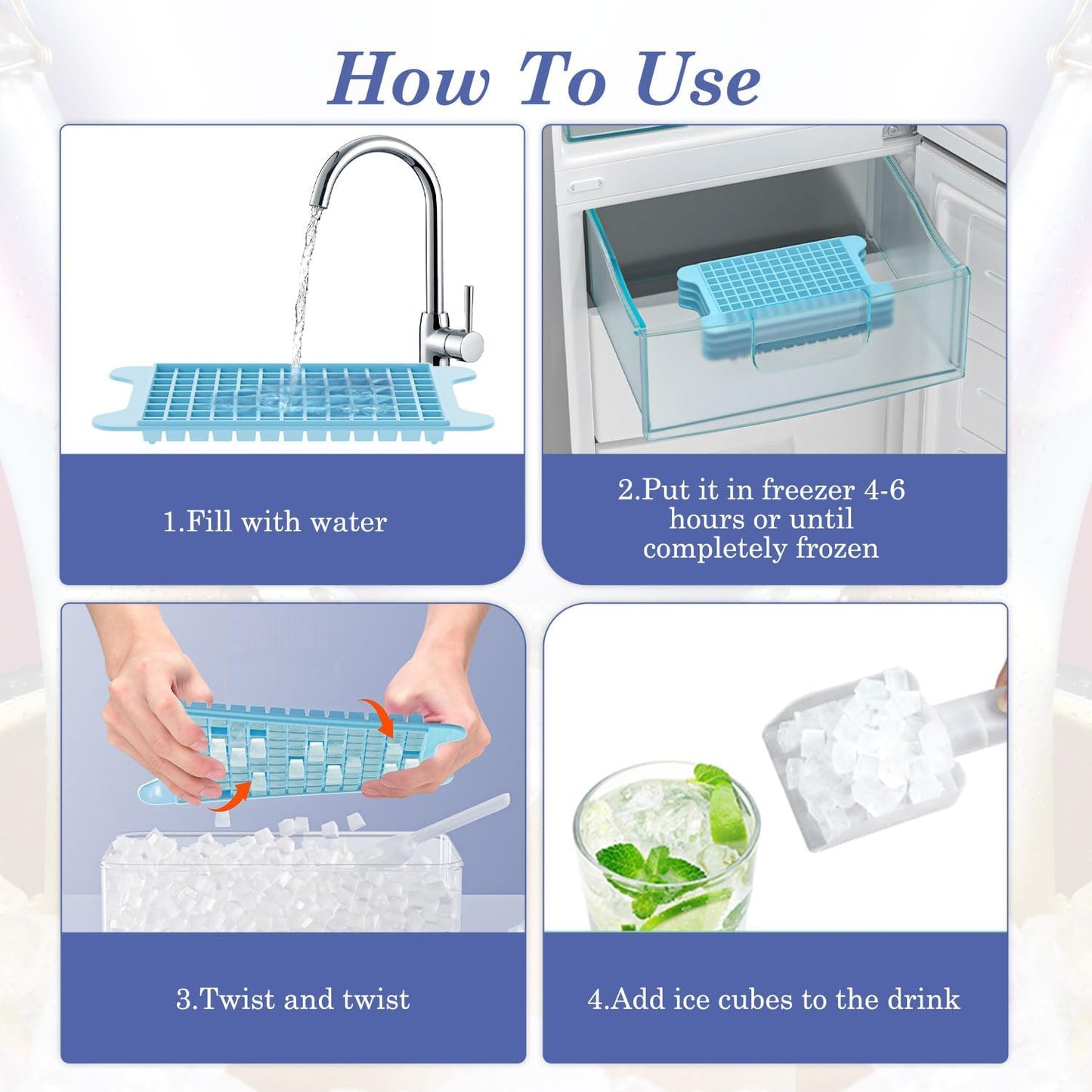 How To Use

1.Fill with water

2.Put it in freezer 4-6 hours or until completely frozen

3.Twist and twist

4.Add ice cubes to the drink