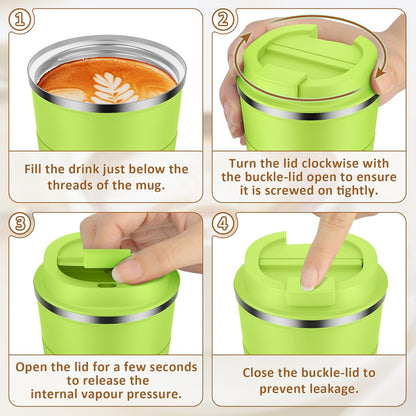 ①

Fill the drink just below the threads of the mug.

②

Turn the lid clockwise with the buckle-lid open to ensure it is screwed on tightly.

③

Open the lid for a few seconds to release the internal vapour pressure.

④

Close the buckle-lid to prevent leakage.