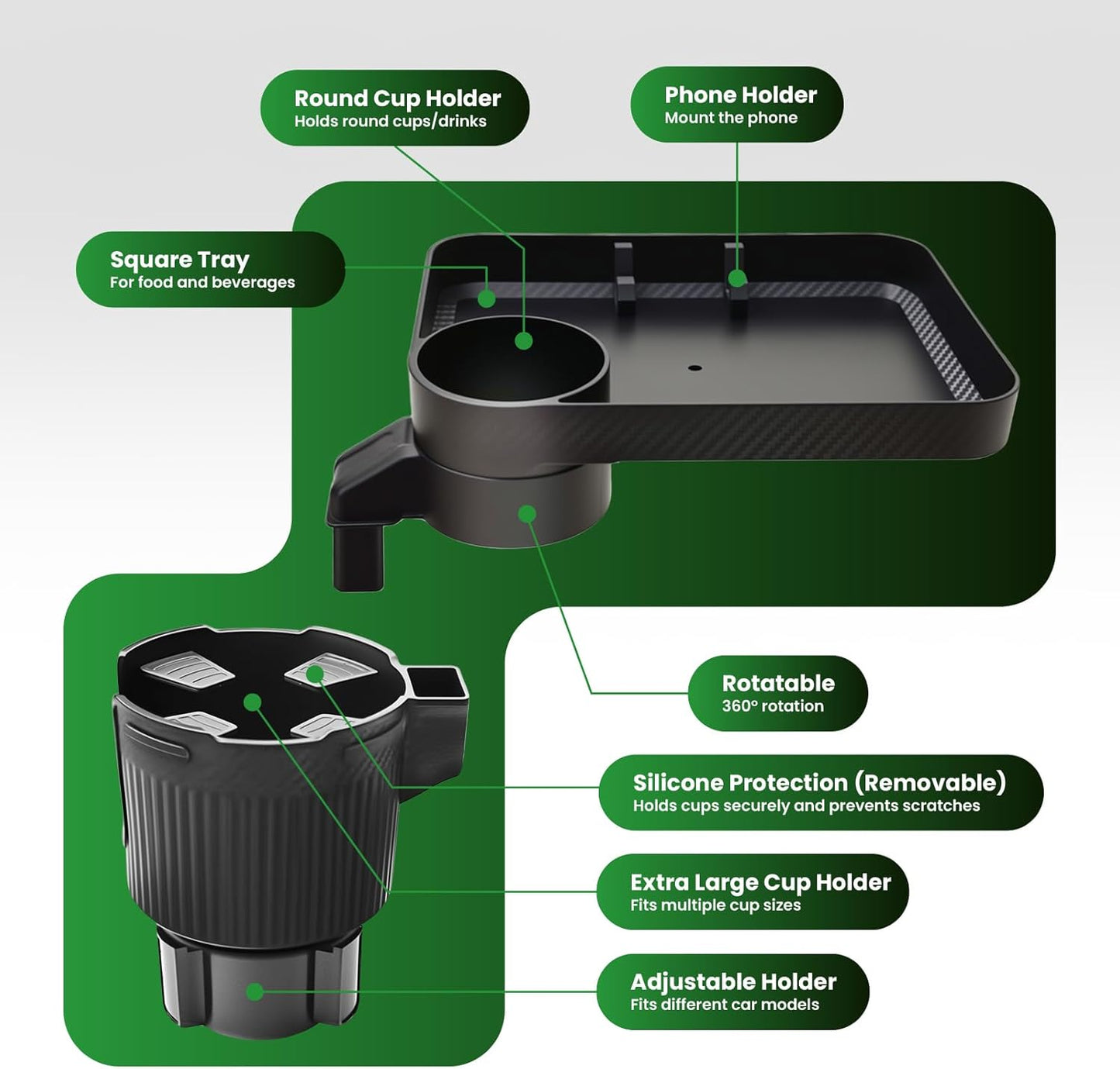 Round Cup Holder
Holds round cups/drinks

Phone Holder
Mount the phone

Square Tray
For food and beverages

Rotatable
360° rotation

Silicone Protection (Removable)
Holds cups securely and prevents scratches

Extra Large Cup Holder
Fits multiple cup sizes

Adjustable Holder
Fits different car models