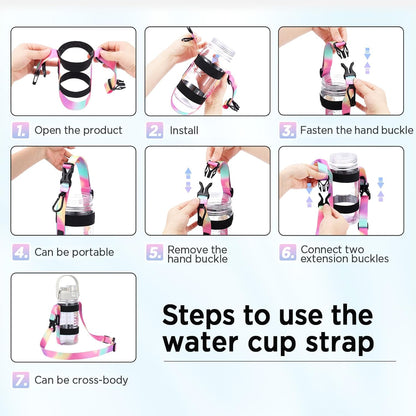 1. Open the product

2. Install

3. Fasten the hand buckle

4. Can be portable

5. Remove the hand buckle

6. Connect two extension buckles

7. Can be cross-body

Steps to use the water cup strap