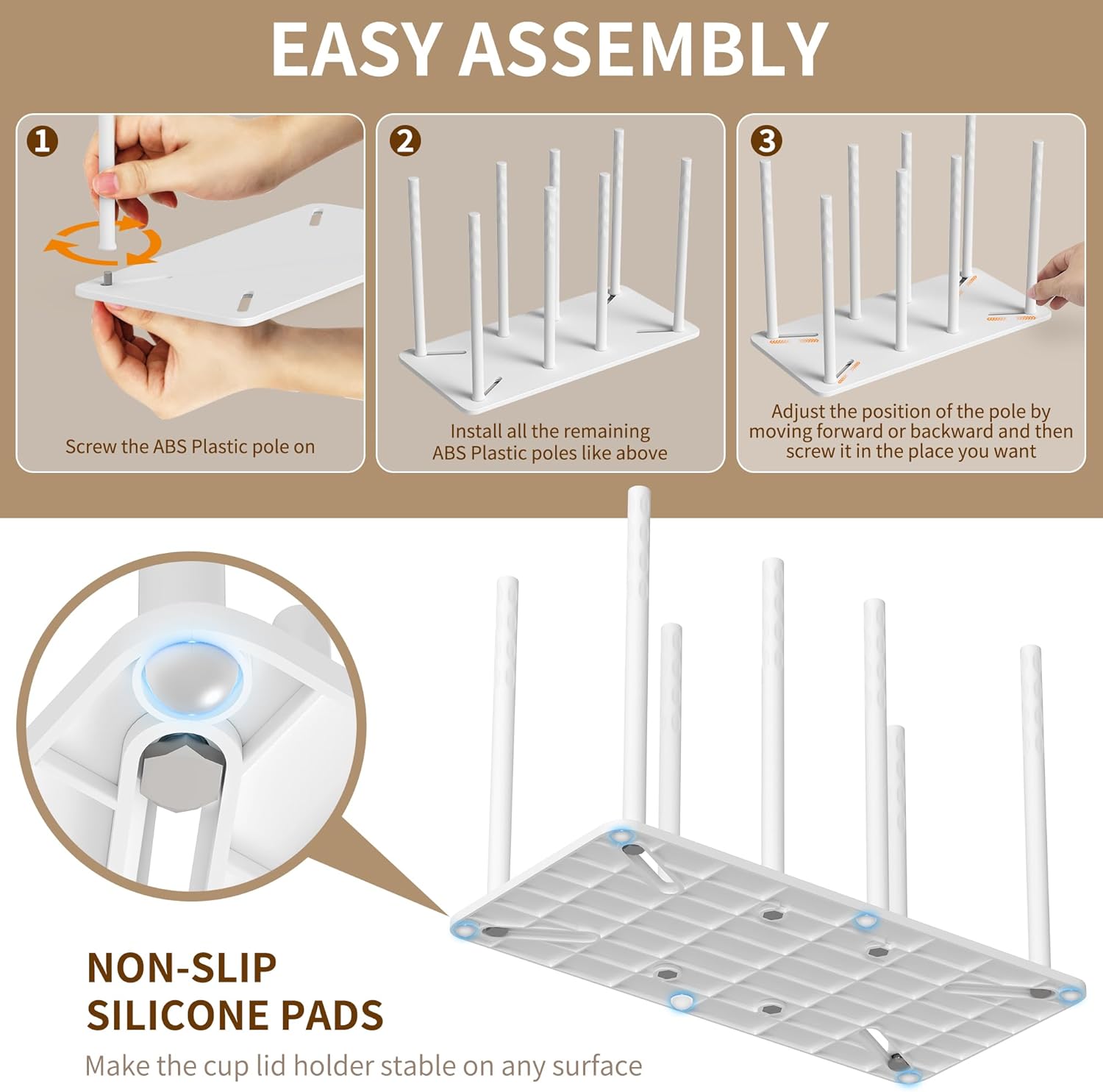 EASY ASSEMBLY

1
Screw the ABS Plastic pole on

2
Install all the remaining ABS Plastic poles like above

3
Adjust the position of the pole by moving forward or backward and then screw it in the place you want

NON-SLIP SILICONE PADS

Make the cup lid holder stable on any surface