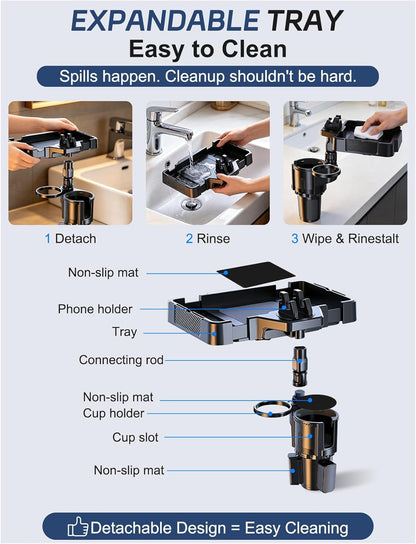 EXPANDABLE TRAY
Easy to Clean

Spills happen. Cleanup shouldn't be hard.

1 Detach

2 Rinse

3 Wipe & Rinestalt

Non-slip mat
Phone holder
Tray
Connecting rod
Non-slip mat
Cup holder
Cup slot
Non-slip mat

Detachable Design = Easy Cleaning