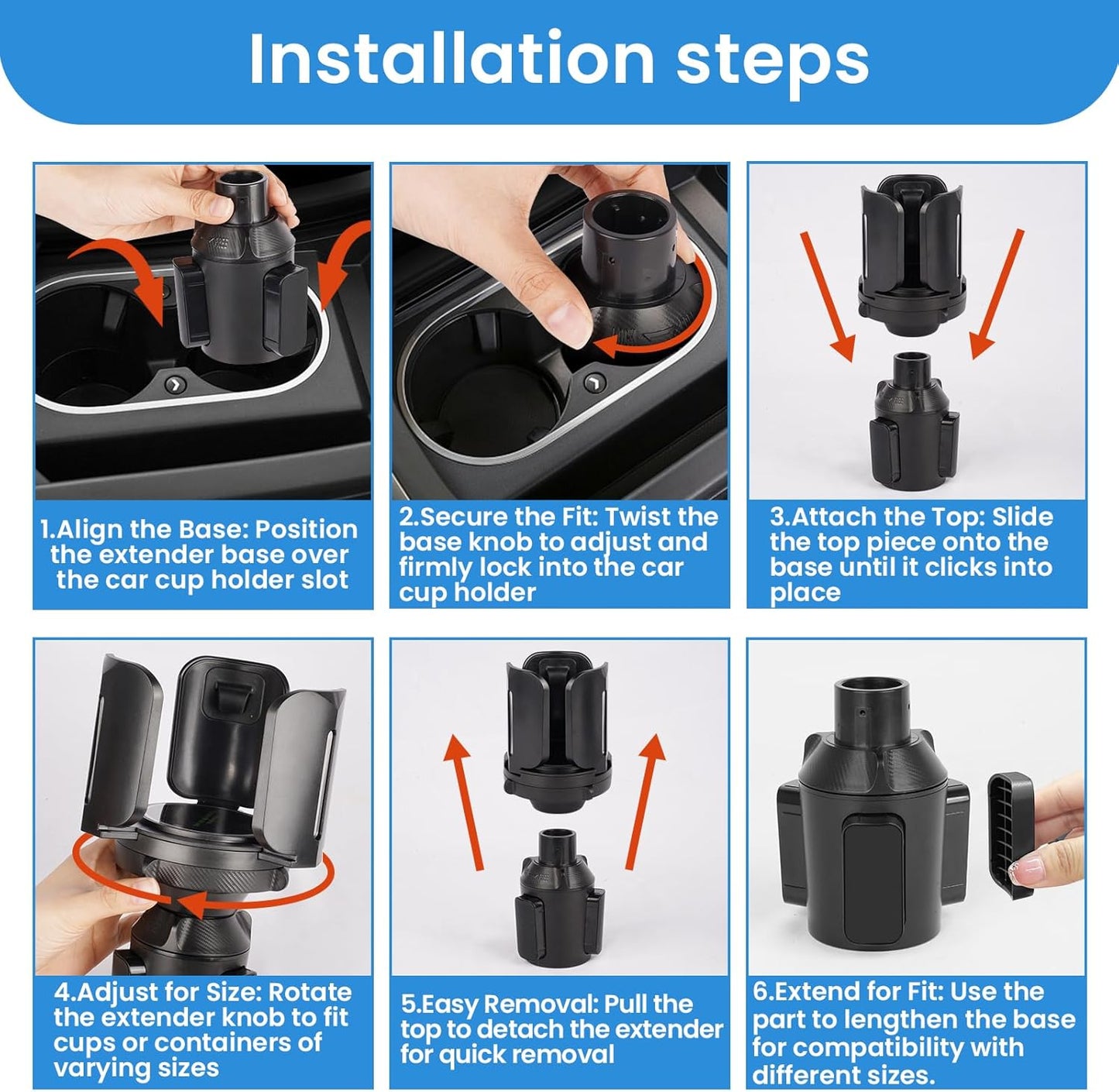 Installation steps

1.Align the Base: Position the extender base over the car cup holder slot

2.Secure the Fit: Twist the base knob to adjust and firmly lock into the car cup holder

3.Attach the Top: Slide the top piece onto the base until it clicks into place

4.Adjust for Size: Rotate the extender knob to fit cups or containers of varying sizes

5.Easy Removal: Pull the top to detach the extender for quick removal

6.Extend for Fit: Use the part to lengthen the base for compatibility with different sizes.