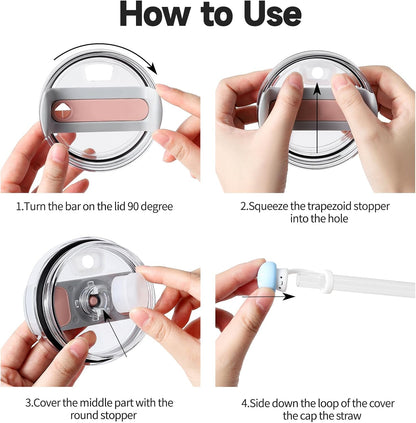 How to Use

1.Turn the bar on the lid 90 degree

2.Squeeze the trapezoid stopper into the hole

3.Cover the middle part with the round stopper

4.Side down the loop of the cover the cap the straw