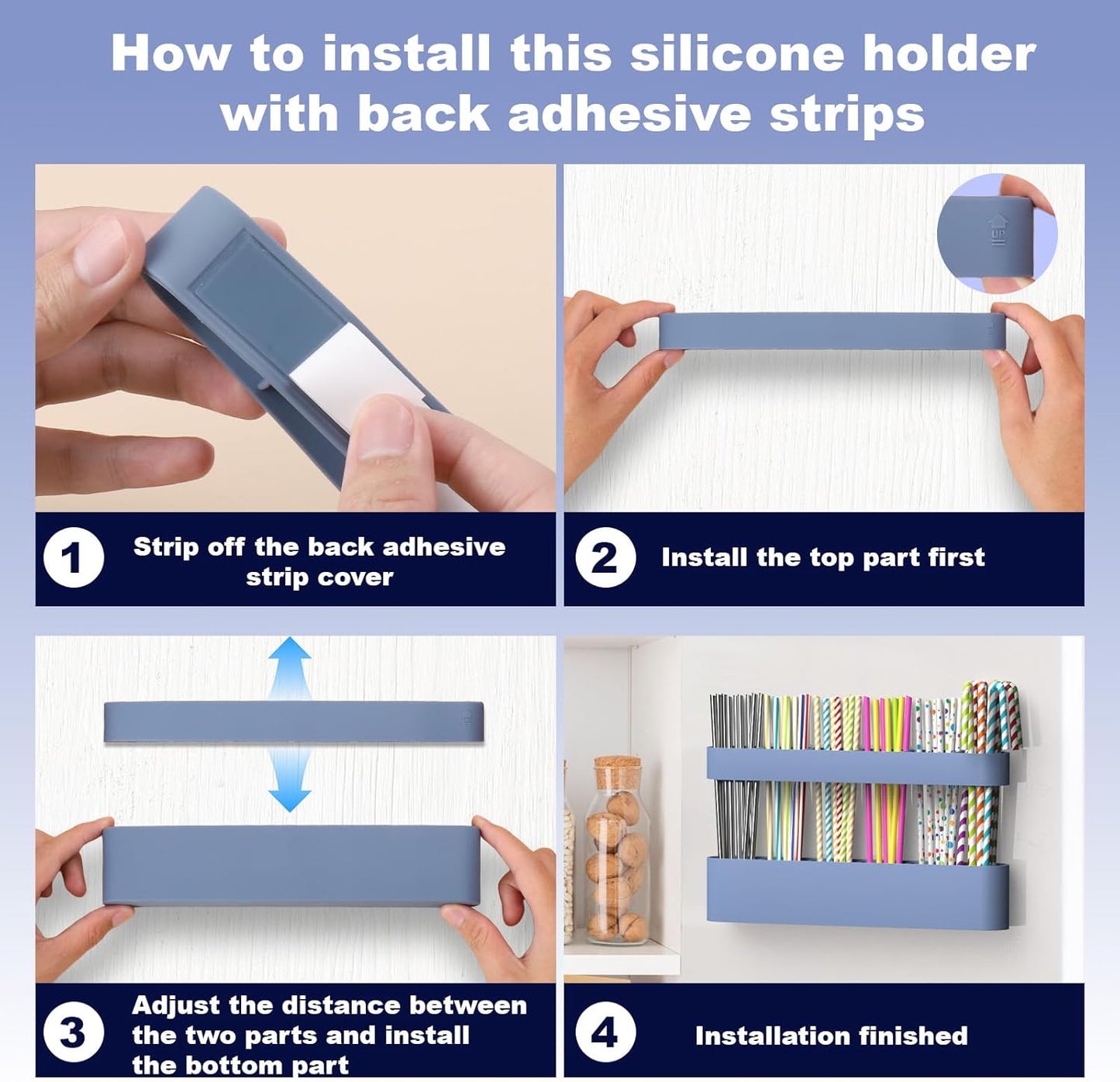 How to install this silicone holder with back adhesive strips

UP

1 Strip off the back adhesive strip cover

2 Install the top part first

3 Adjust the distance between the two parts and install the bottom part

4 Installation finished