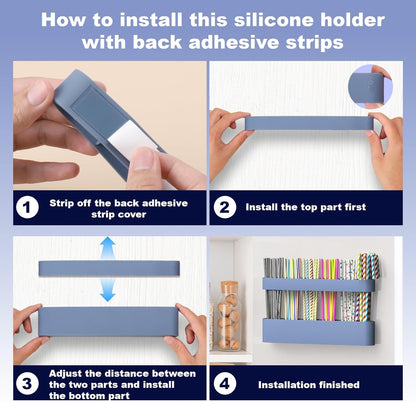 How to install this silicone holder with back adhesive strips

1 Strip off the back adhesive strip cover

2 Install the top part first

3 Adjust the distance between the two parts and install the bottom part

4 Installation finished