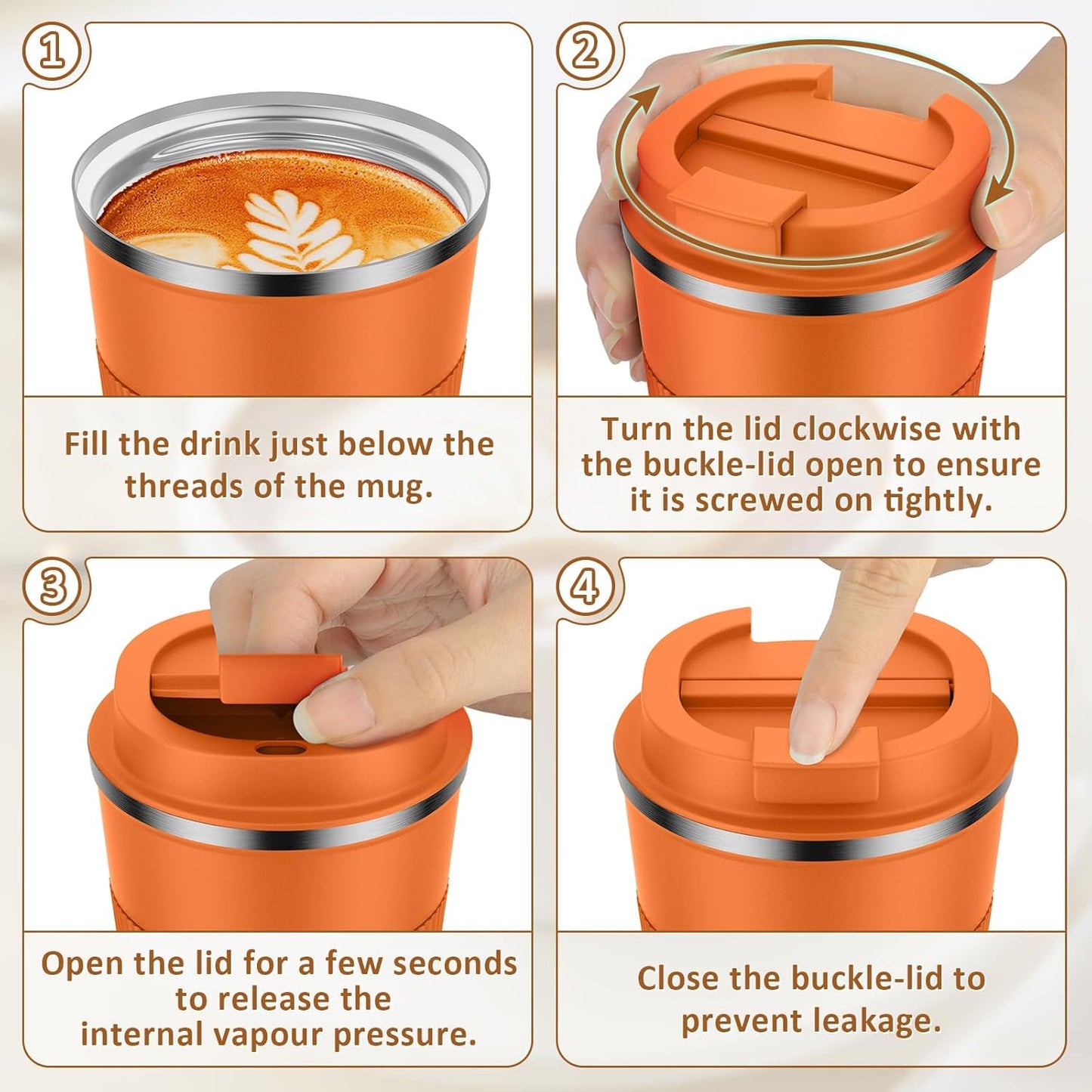 1

Fill the drink just below the threads of the mug.

2

Turn the lid clockwise with the buckle-lid open to ensure it is screwed on tightly.

3

Open the lid for a few seconds to release the internal vapour pressure.

4

Close the buckle-lid to prevent leakage.