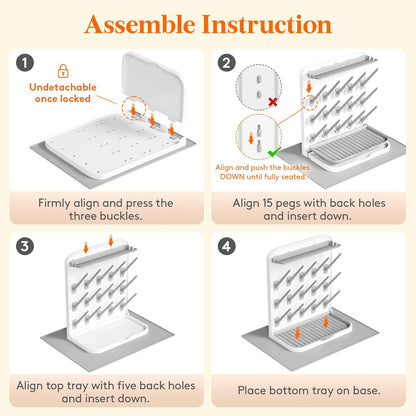 Assemble Instruction

1

Undetachable once locked

Firmly align and press the three buckles.

2

Align and push the buckles DOWN until fully seated.

Align 15 pegs with back holes and insert down.

3

Align top tray with five back holes and insert down.

4

Place bottom tray on base.